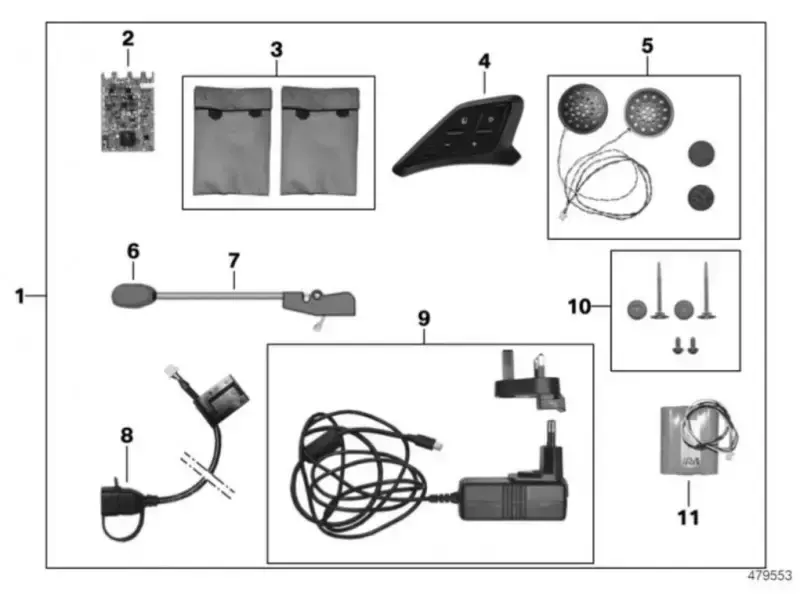 2
3
4
5
1
6
7
10
9
8
11
479553