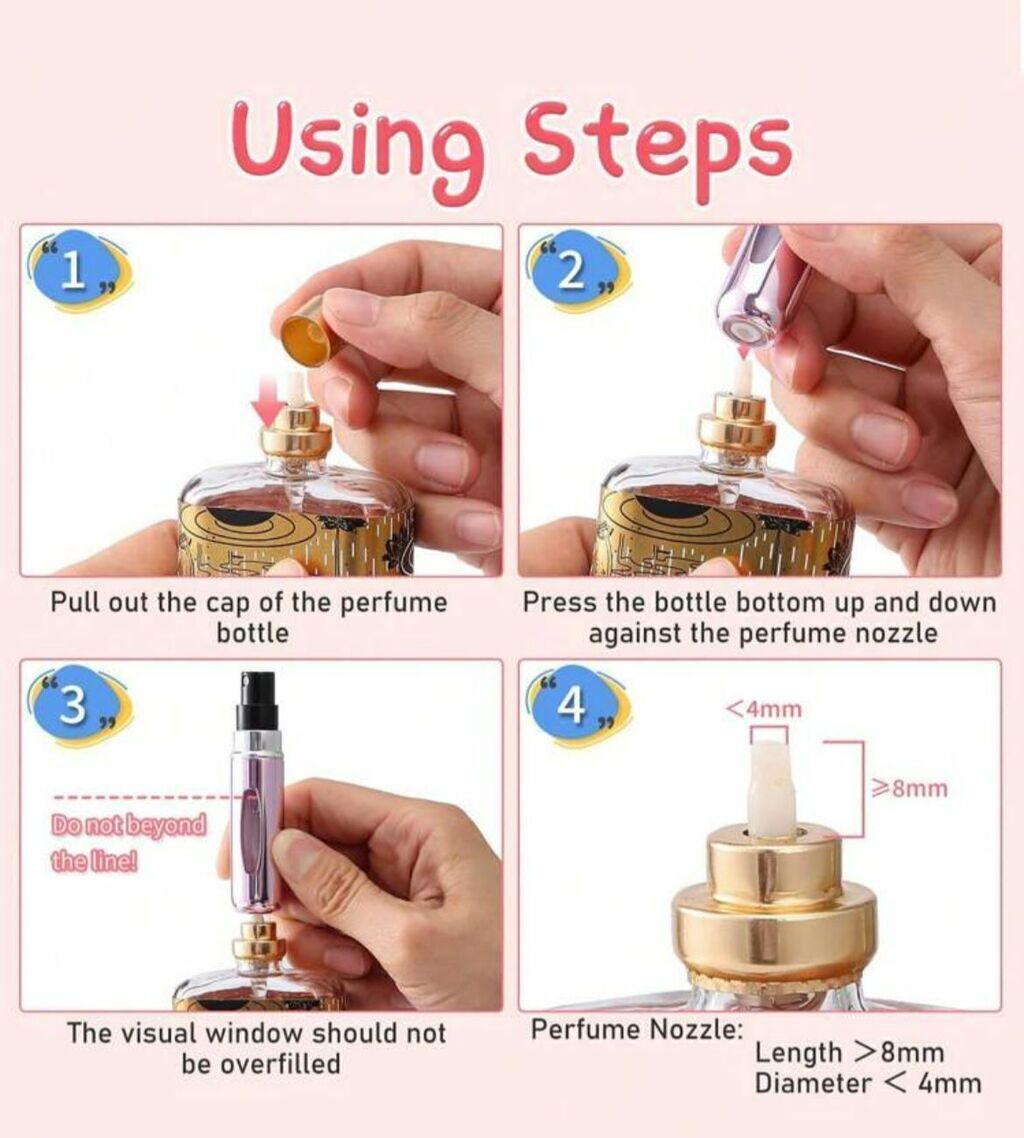 Using Steps

1

Pull out the cap of the perfume bottle

2

Press the bottle bottom up and down against the perfume nozzle

3

Do not beyond the line!

The visual window should not be overfilled

4

<4mm

≥8mm

Perfume Nozzle:
Length >8mm
Diameter < 4mm