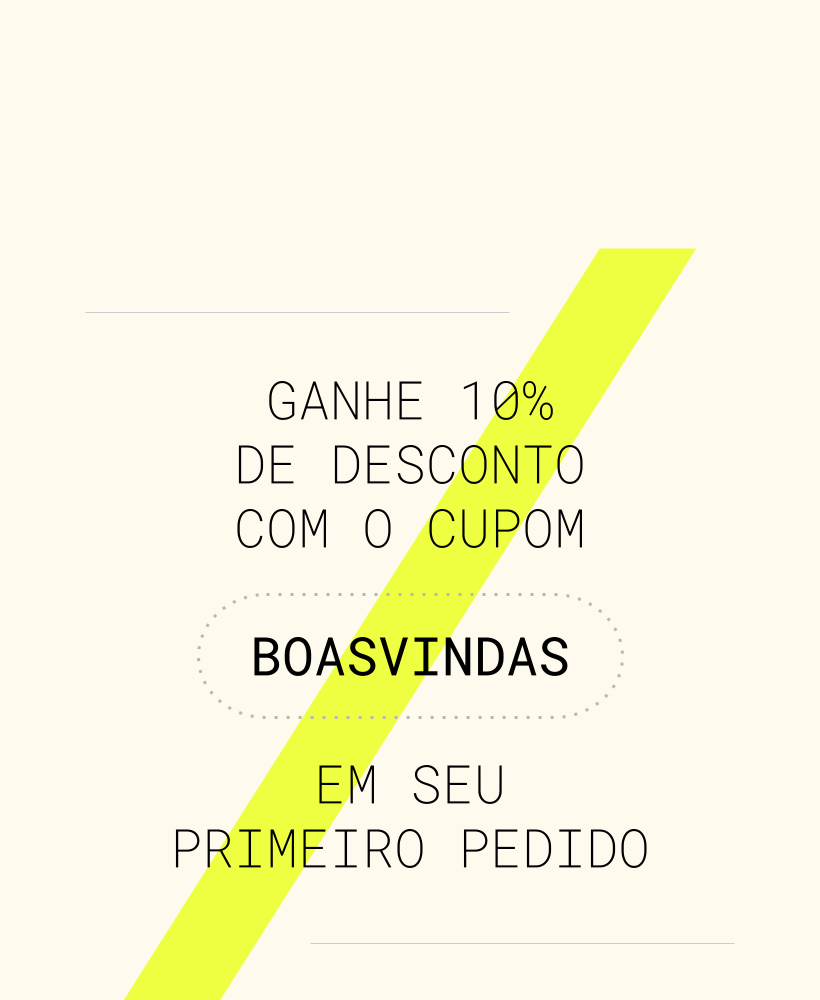 GANHE 10%
DE DESCONTO
COM O CUPOM

BOASVINDAS

EM SEU
PRIMEIRO PEDIDO