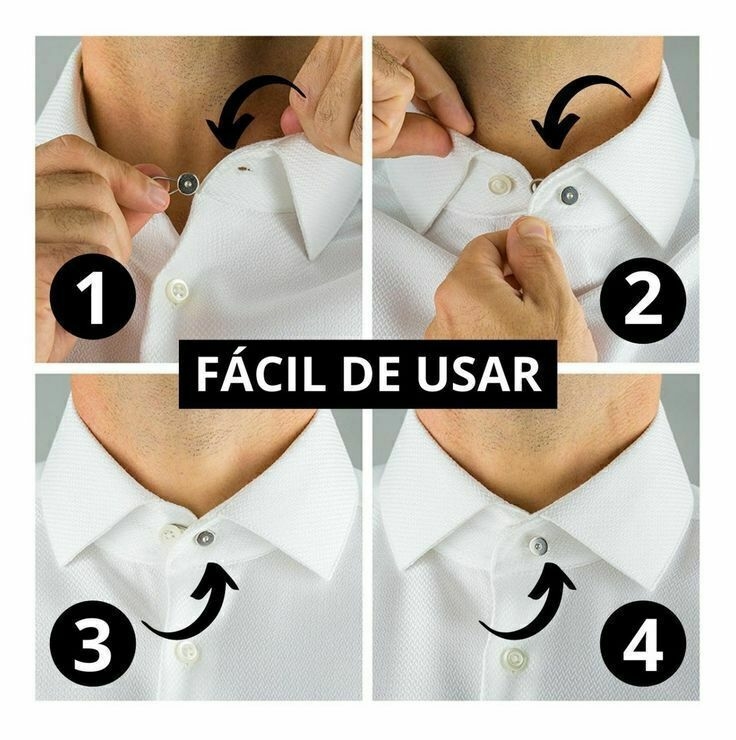 1

2

FÁCIL DE USAR

3

4