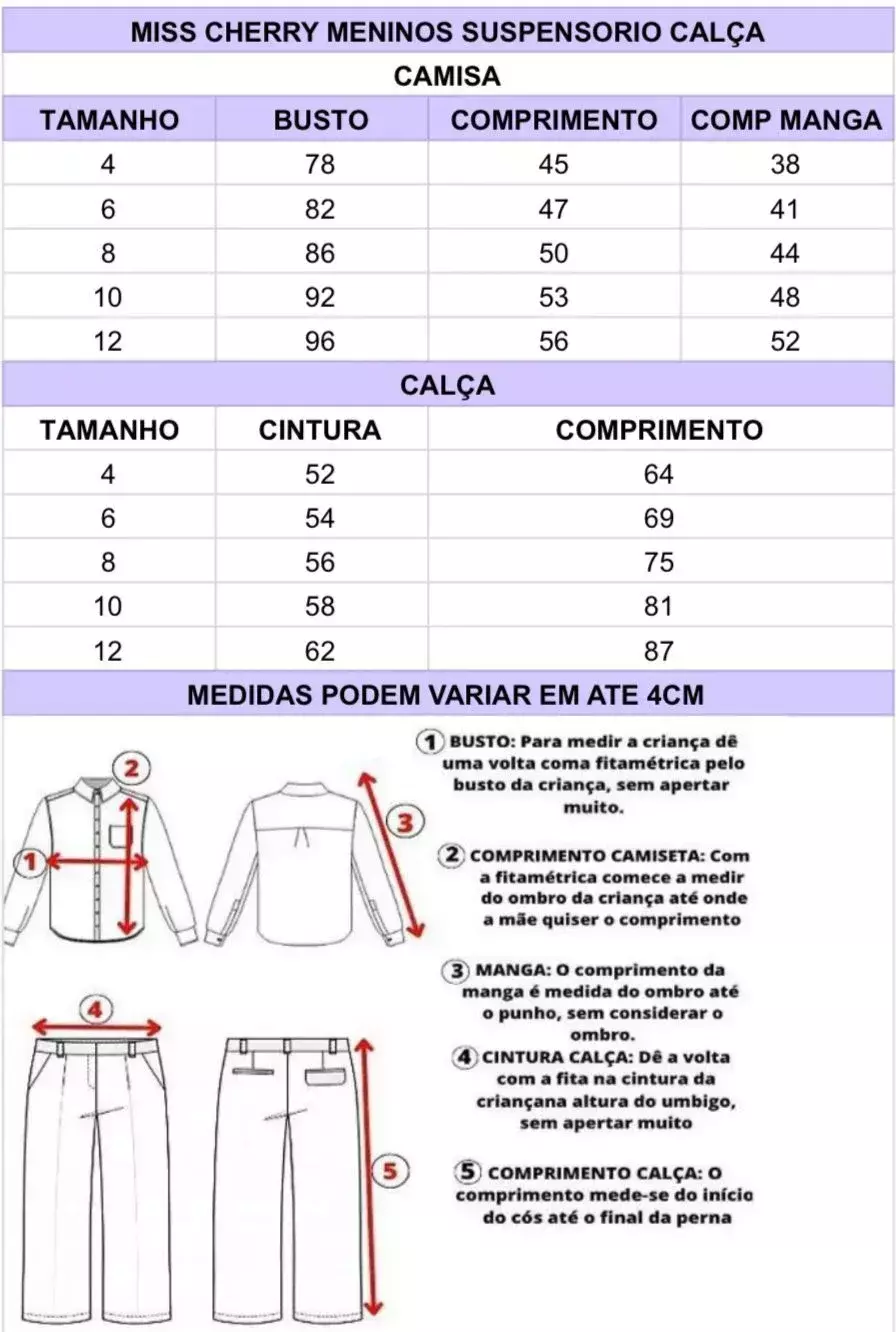 MISS CHERRY MENINOS SUSPENSORIO CALÇA

CAMISA

| TAMANHO | BUSTO | COMPRIMENTO | COMP MANGA |
|---|---|---|---|
| 4 | 78 | 45 | 38 |
| 6 | 82 | 47 | 41 |
| 8 | 86 | 50 | 44 |
| 10 | 92 | 53 | 48 |
| 12 | 96 | 56 | 52 |

CALÇA

| TAMANHO | CINTURA | COMPRIMENTO |
|---|---|---|
| 4 | 52 | 64 |
| 6 | 54 | 69 |
| 8 | 56 | 75 |
| 10 | 58 | 81 |
| 12 | 62 | 87 |

MEDIDAS PODEM VARIAR EM ATE 4CM

2

1

3

4

5

1 BUSTO: Para medir a criança dê uma volta coma fitamétrica pelo busto da criança, sem apertar muito.

2 COMPRIMENTO CAMISETA: Com a fitamétrica comece a medir do ombro da criança até onde a mãe quiser o comprimento

3 MANGA: O comprimento da manga é medida do ombro até o punho, sem considerar o ombro.

4 CINTURA CALÇA: Dê a volta com a fita na cintura da criançana altura do umbigo, sem apertar muito

5 COMPRIMENTO CALÇA: O comprimento mede-se do início do cós até o final da perna