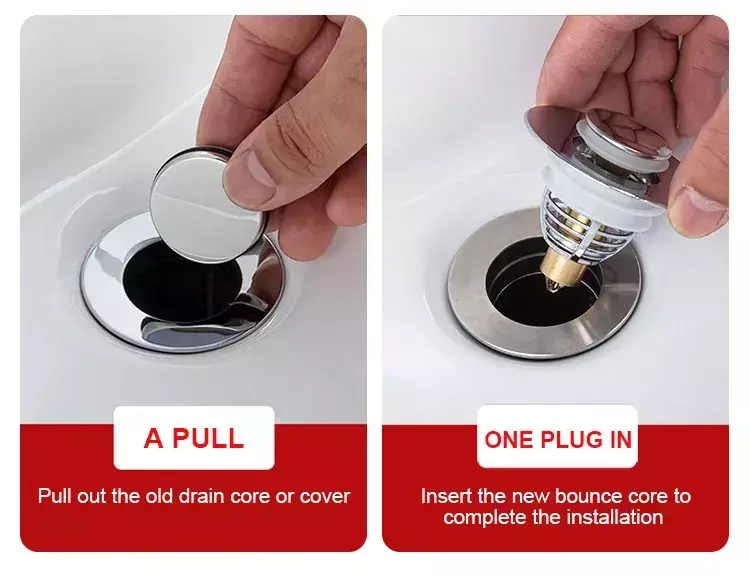 A PULL

Pull out the old drain core or cover

ONE PLUG IN

Insert the new bounce core to complete the installation