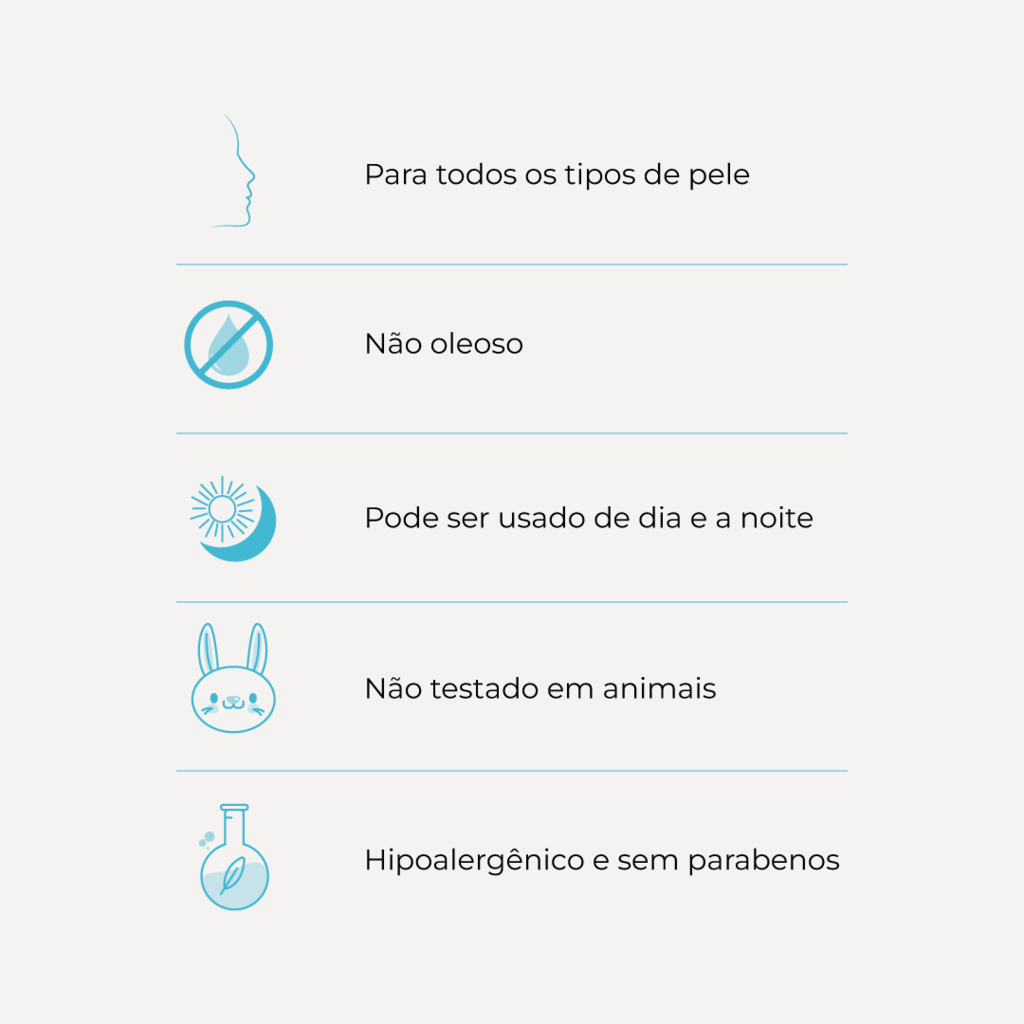 Para todos os tipos de pele

Não oleoso

Pode ser usado de dia e a noite

Não testado em animais

Hipoalergênico e sem parabenos