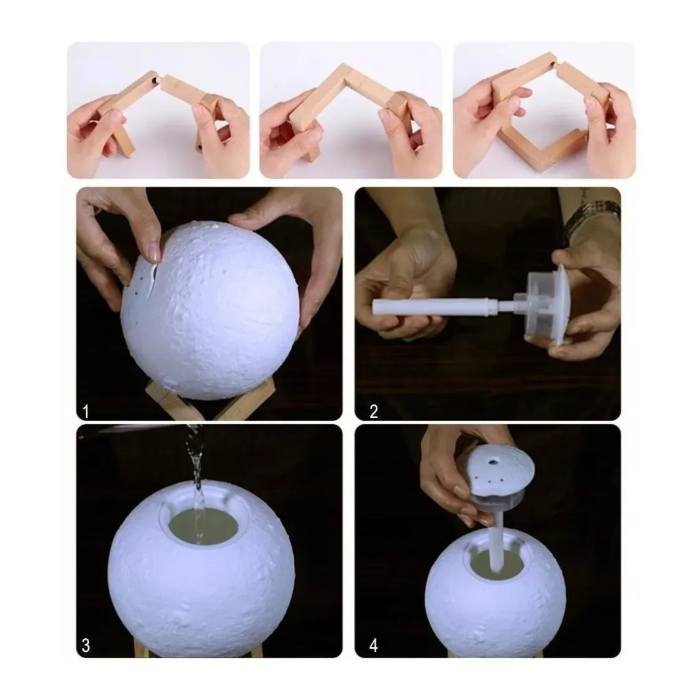 1
2
3
4