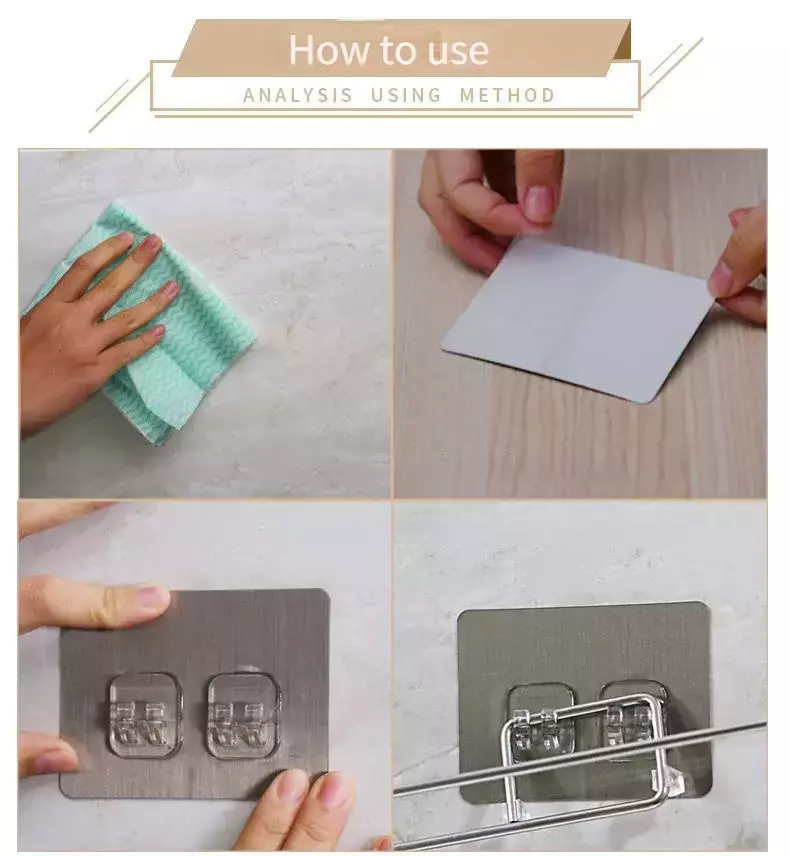 How to use
ANALYSIS USING METHOD