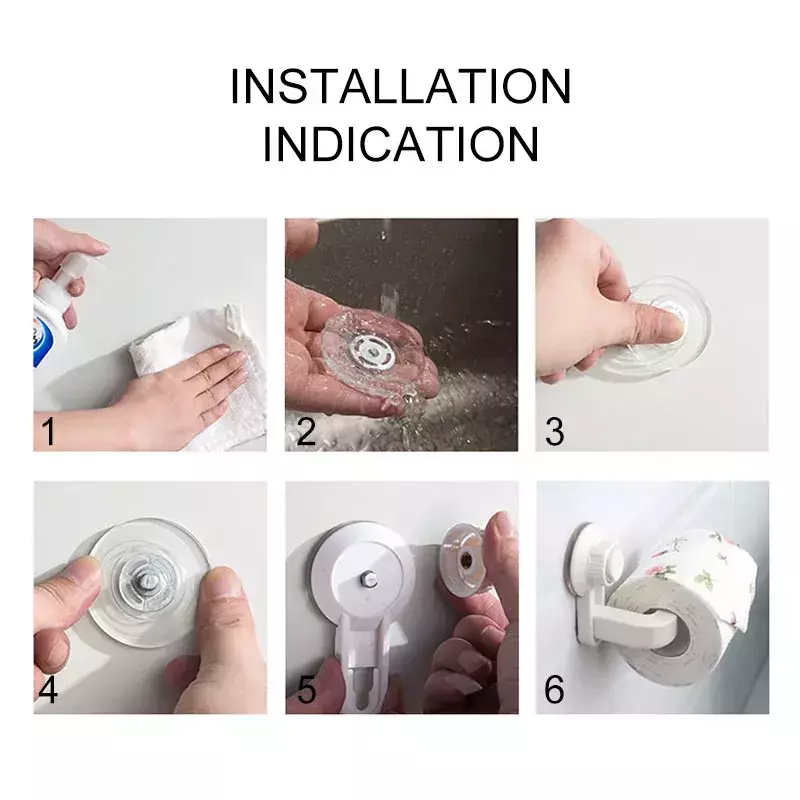 INSTALLATION
INDICATION

1

2

3

4

5

6