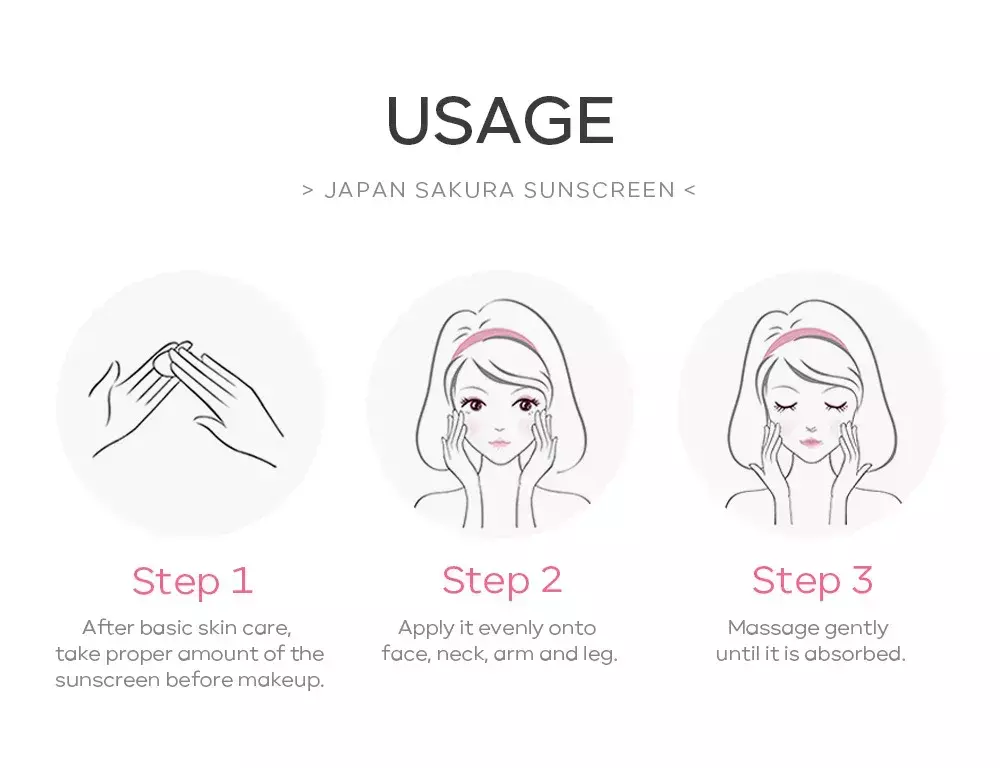 USAGE

> JAPAN SAKURA SUNSCREEN <

Step 1

After basic skin care, take proper amount of the sunscreen before makeup.

Step 2

Apply it evenly onto face, neck, arm and leg.

Step 3

Massage gently until it is absorbed.