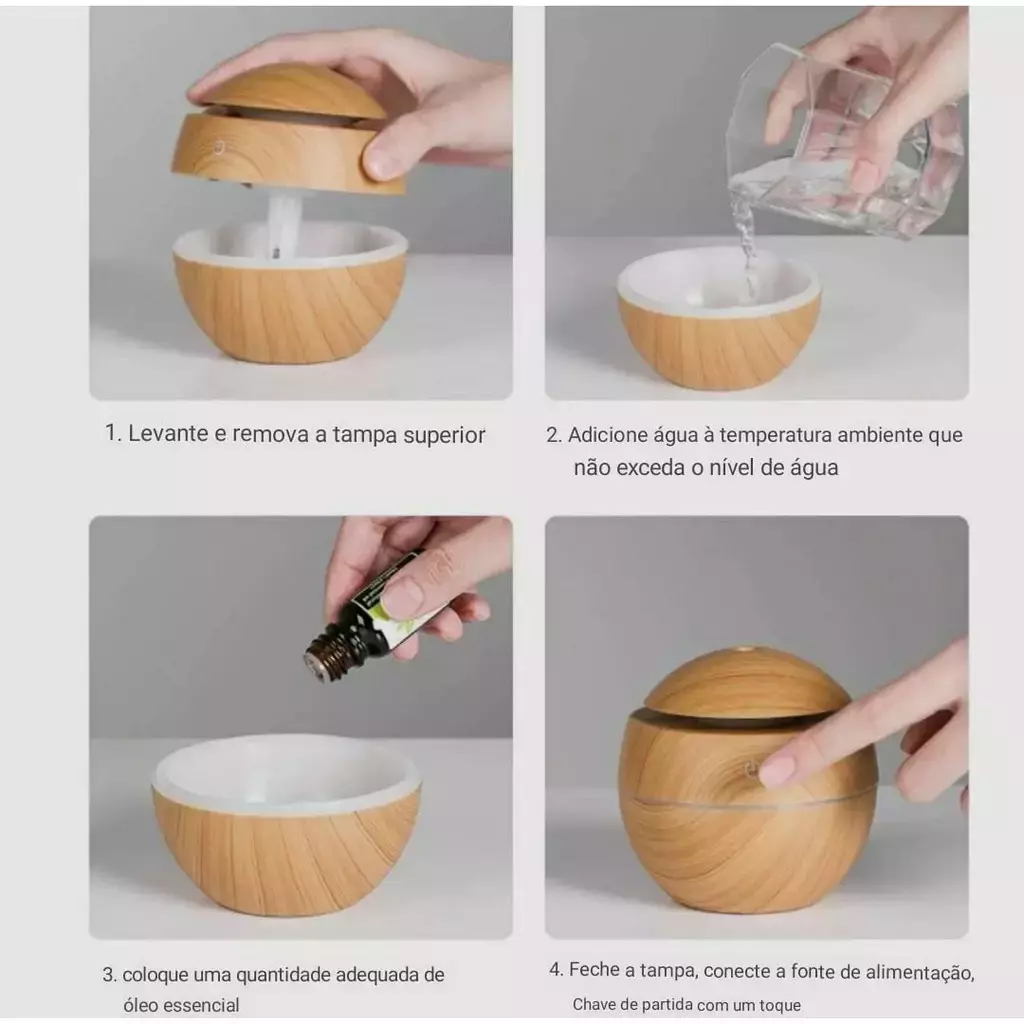 1. Levante e remova a tampa superior

2. Adicione água à temperatura ambiente que não exceda o nível de água

3. coloque uma quantidade adequada de óleo essencial

4. Feche a tampa, conecte a fonte de alimentação, Chave de partida com um toque