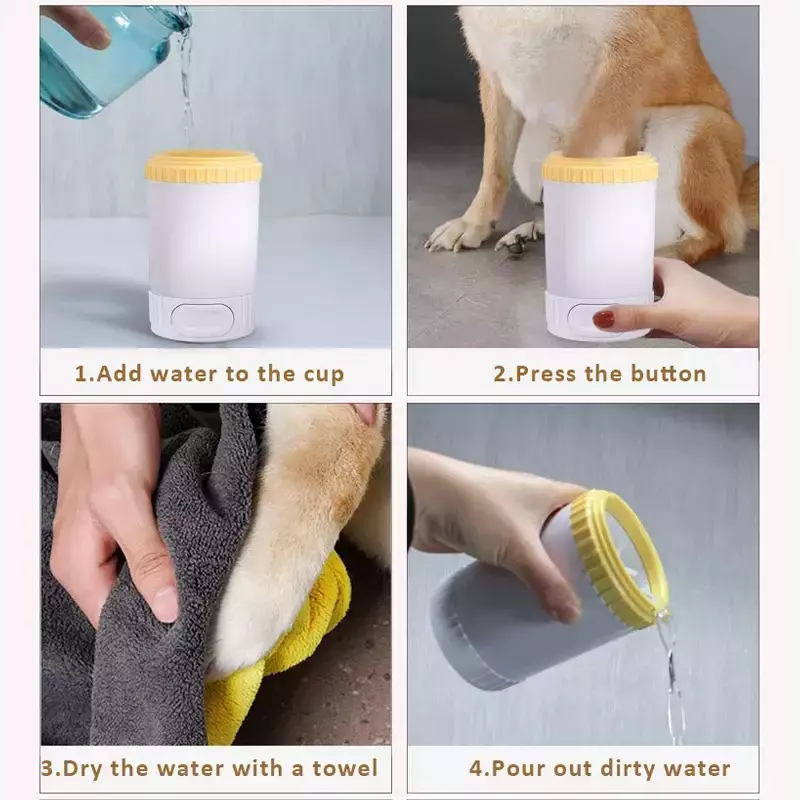 1.Add water to the cup

2.Press the button

3.Dry the water with a towel

4.Pour out dirty water