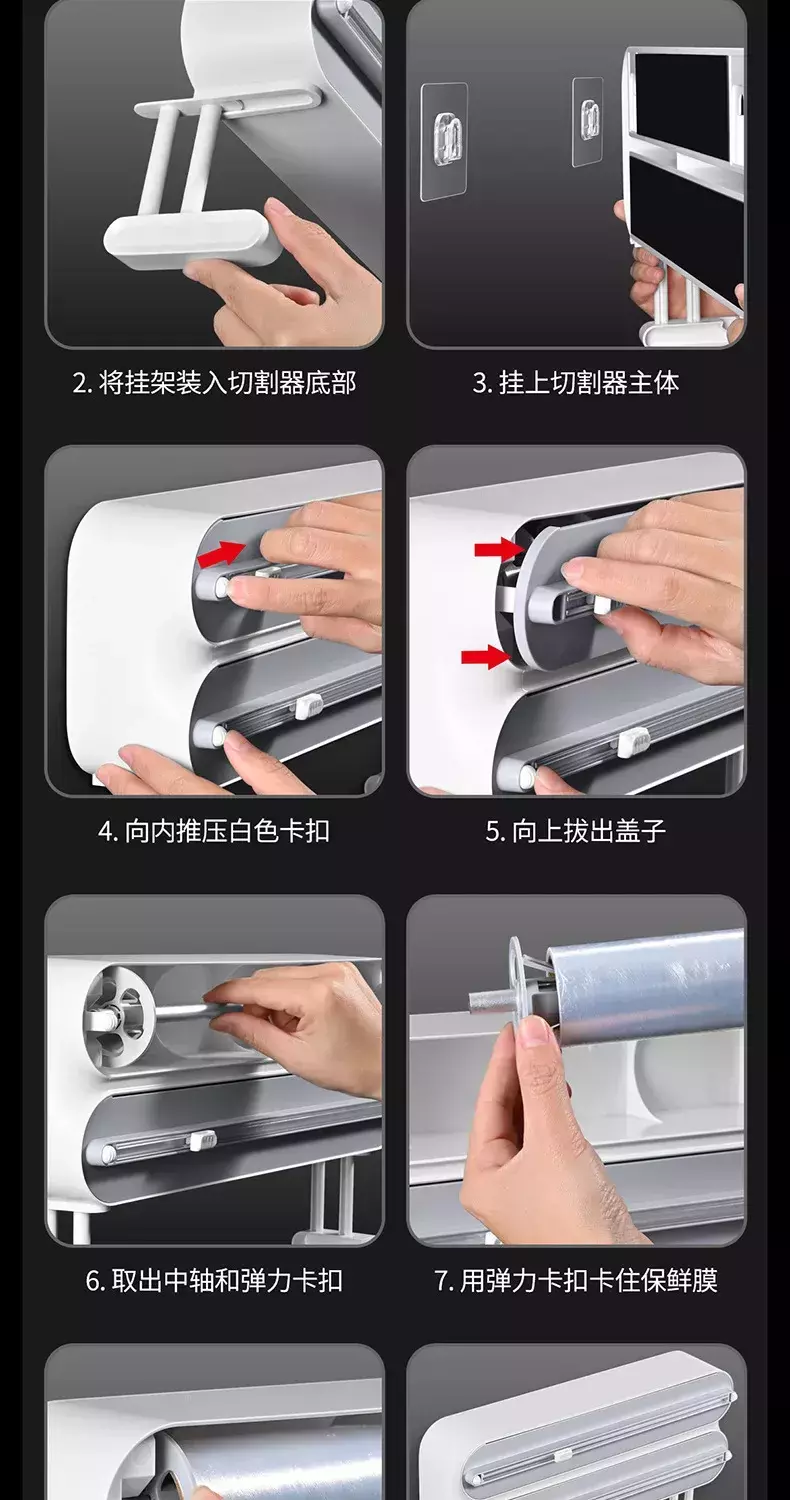 2. 将挂架装入切割器底部

3. 挂上切割器主体

4. 向内推压白色卡扣

5. 向上拔出盖子

6. 取出中轴和弹力卡扣

7. 用弹力卡扣卡住保鲜膜