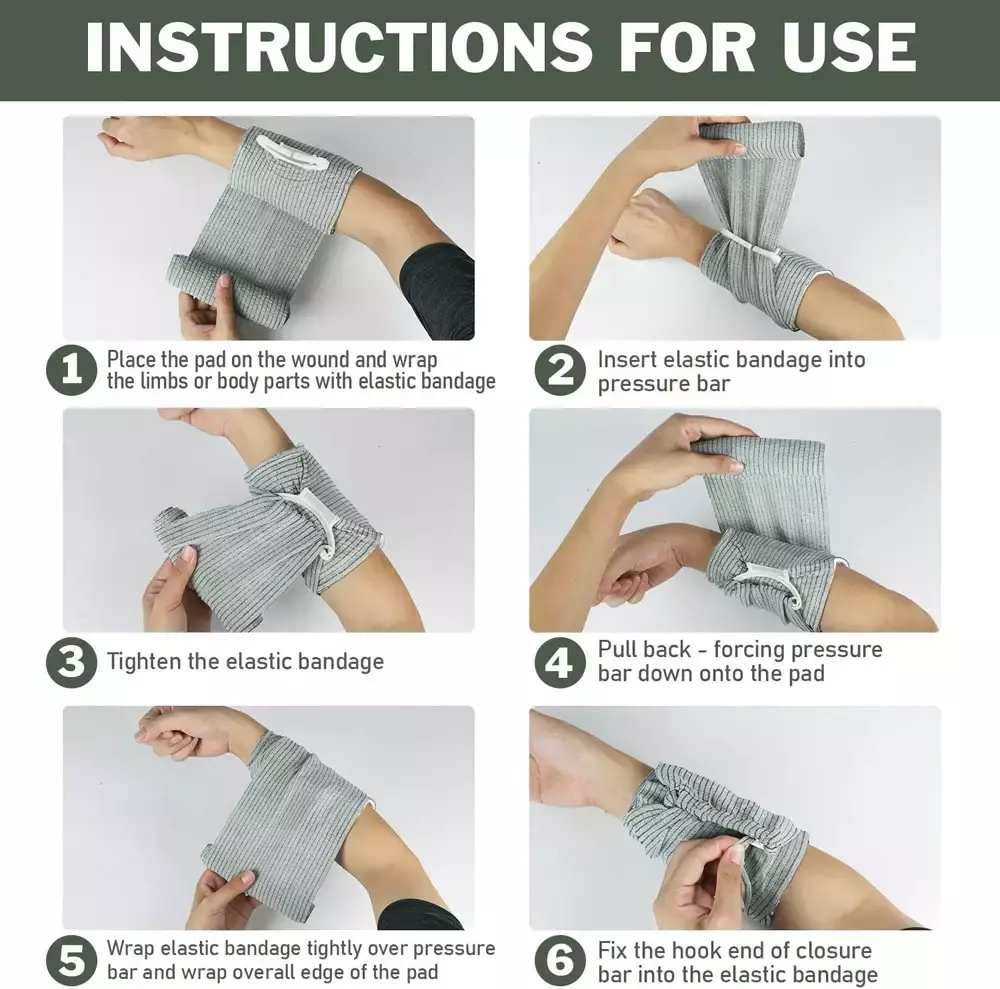 INSTRUCTIONS FOR USE

1 Place the pad on the wound and wrap the limbs or body parts with elastic bandage

2 Insert elastic bandage into pressure bar

3 Tighten the elastic bandage

4 Pull back - forcing pressure bar down onto the pad

5 Wrap elastic bandage tightly over pressure bar and wrap overall edge of the pad

6 Fix the hook end of closure bar into the elastic bandage