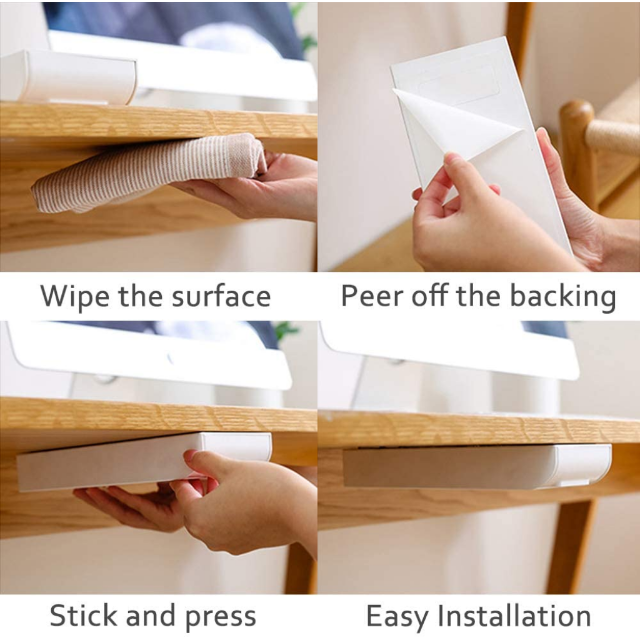 Wipe the surface

Peer off the backing

Stick and press

Easy Installation