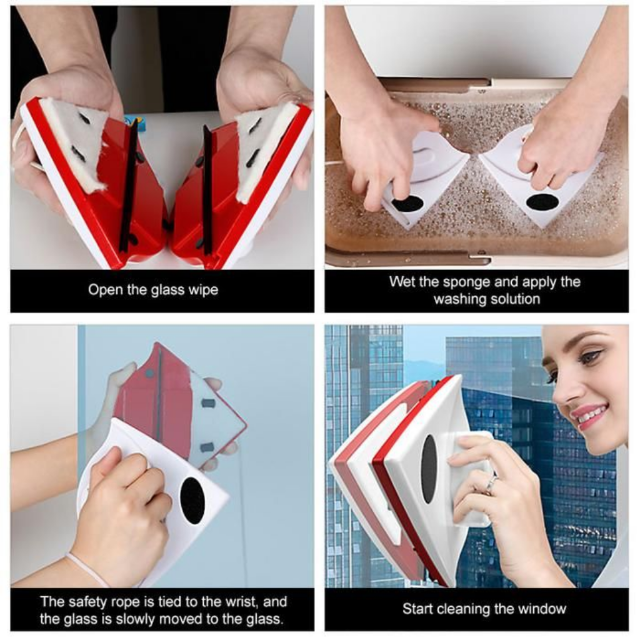 Open the glass wipe

Wet the sponge and apply the washing solution

The safety rope is tied to the wrist, and the glass is slowly moved to the glass.

Start cleaning the window