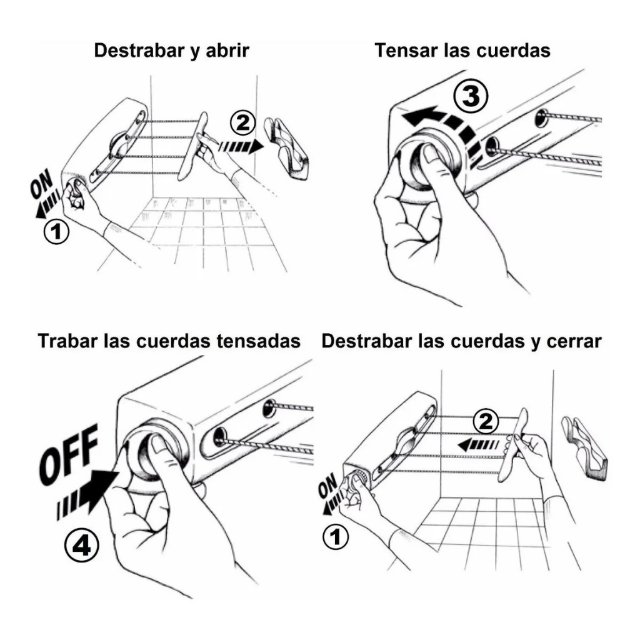 Destrabar y abrir

ON

1

2

Tensar las cuerdas

3

Trabar las cuerdas tensadas

OFF

4

Destrabar las cuerdas y cerrar

ON

1

2