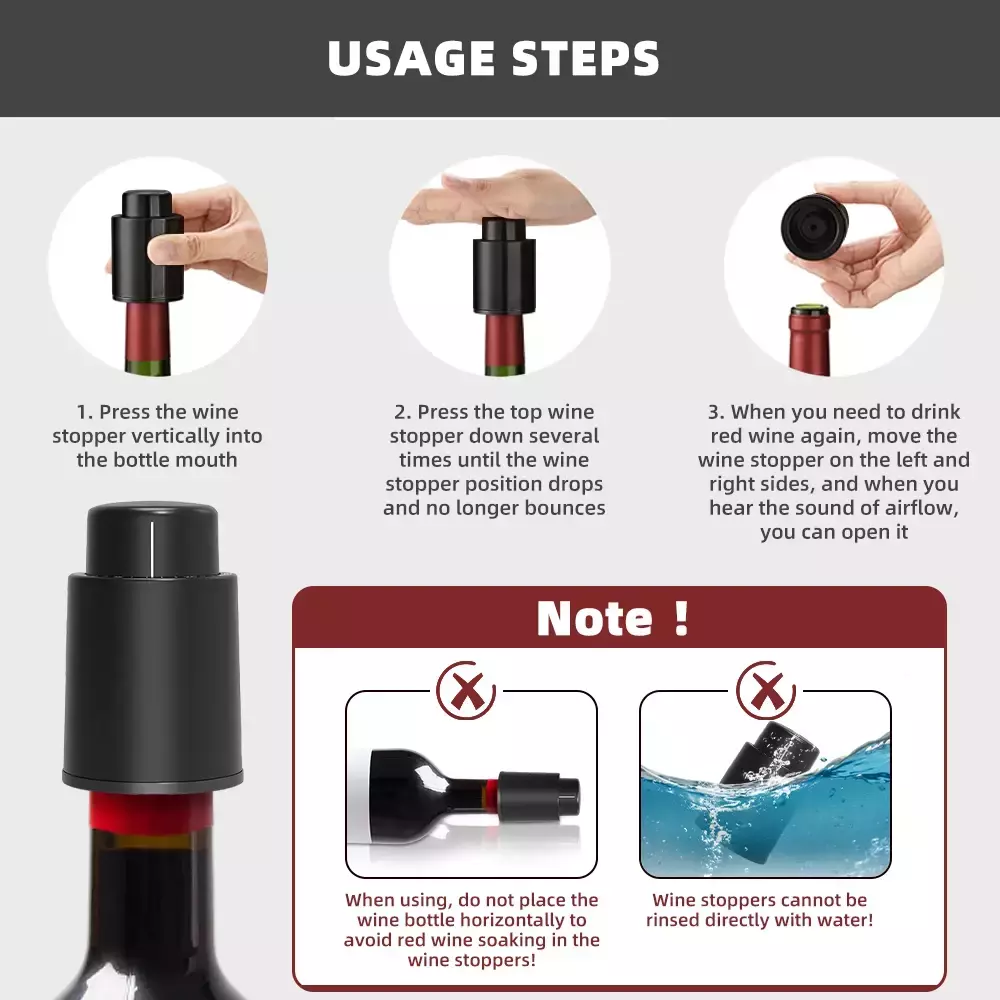 USAGE STEPS

1. Press the wine stopper vertically into the bottle mouth

2. Press the top wine stopper down several times until the wine stopper position drops and no longer bounces

3. When you need to drink red wine again, move the wine stopper on the left and right sides, and when you hear the sound of airflow, you can open it

Note !

When using, do not place the wine bottle horizontally to avoid red wine soaking in the wine stoppers!

Wine stoppers cannot be rinsed directly with water!