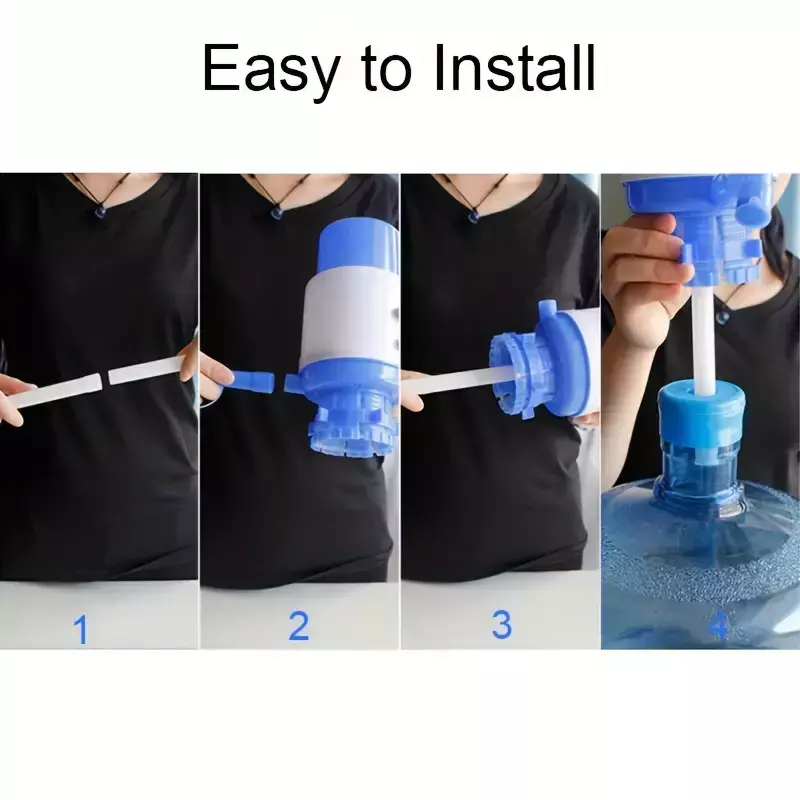 Easy to Install

1

2

3

4