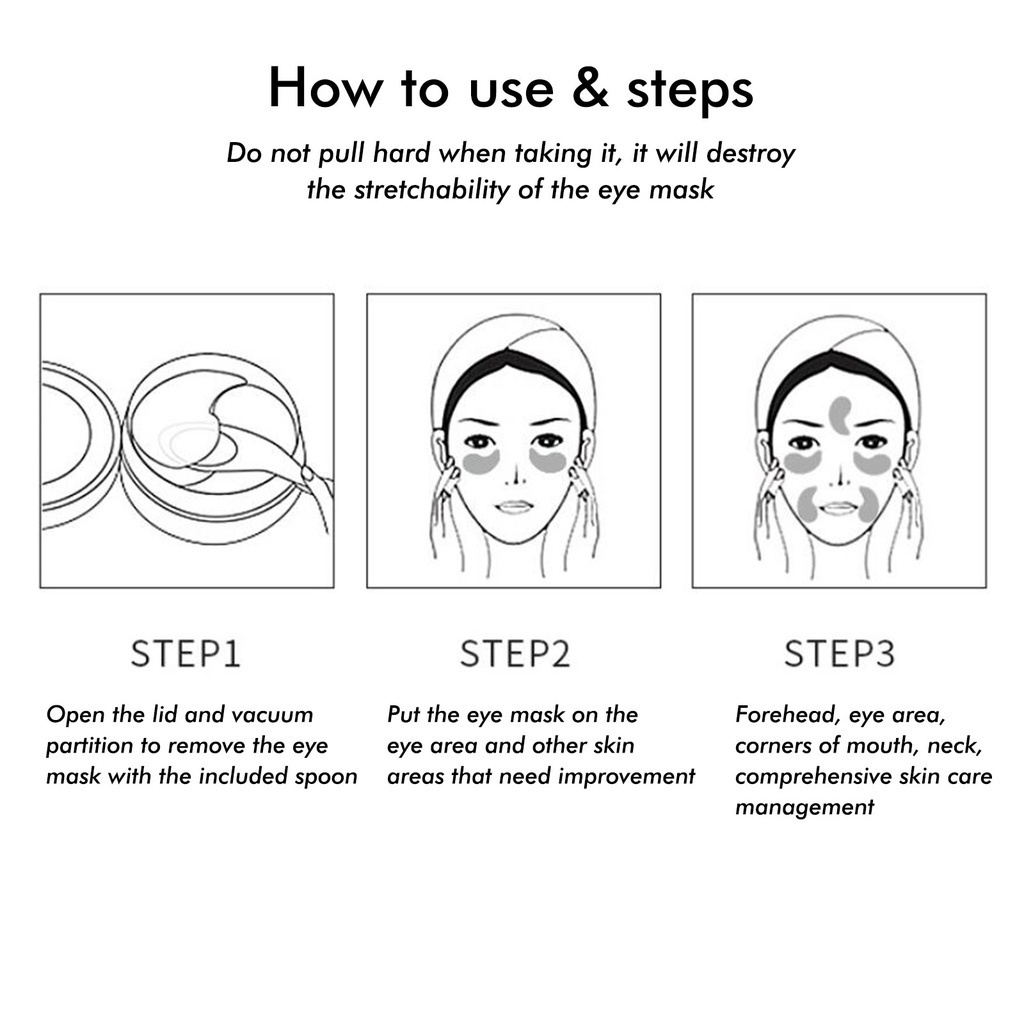 How to use & steps

Do not pull hard when taking it, it will destroy the stretchability of the eye mask

STEP1

Open the lid and vacuum partition to remove the eye mask with the included spoon

STEP2

Put the eye mask on the eye area and other skin areas that need improvement

STEP3

Forehead, eye area, corners of mouth, neck, comprehensive skin care management