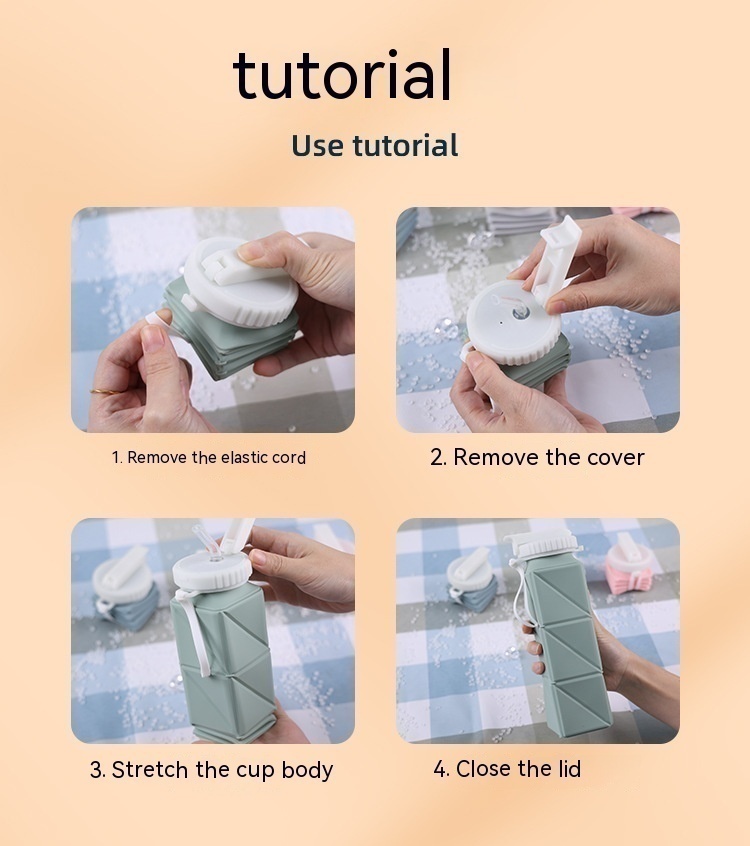 tutorial

Use tutorial

1. Remove the elastic cord

2. Remove the cover

3. Stretch the cup body

4. Close the lid