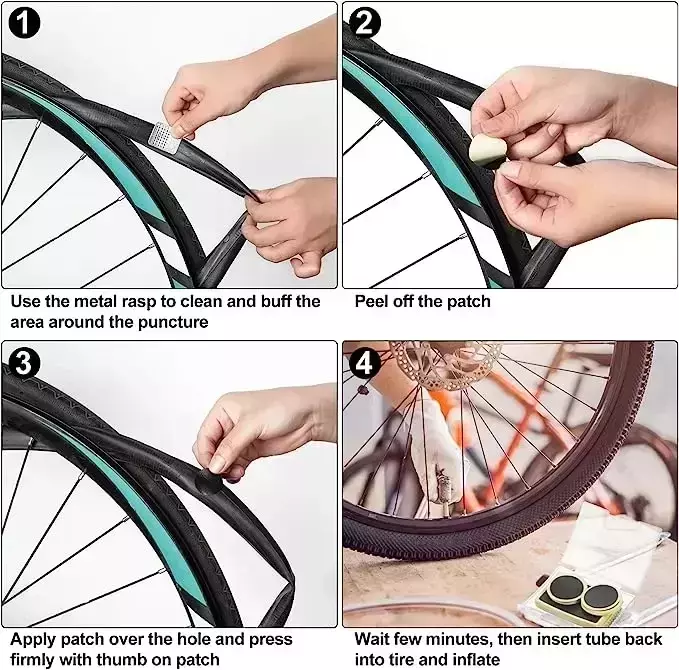 1

Use the metal rasp to clean and buff the area around the puncture

2

Peel off the patch

3

Apply patch over the hole and press firmly with thumb on patch

4

Wait few minutes, then insert tube back into tire and inflate