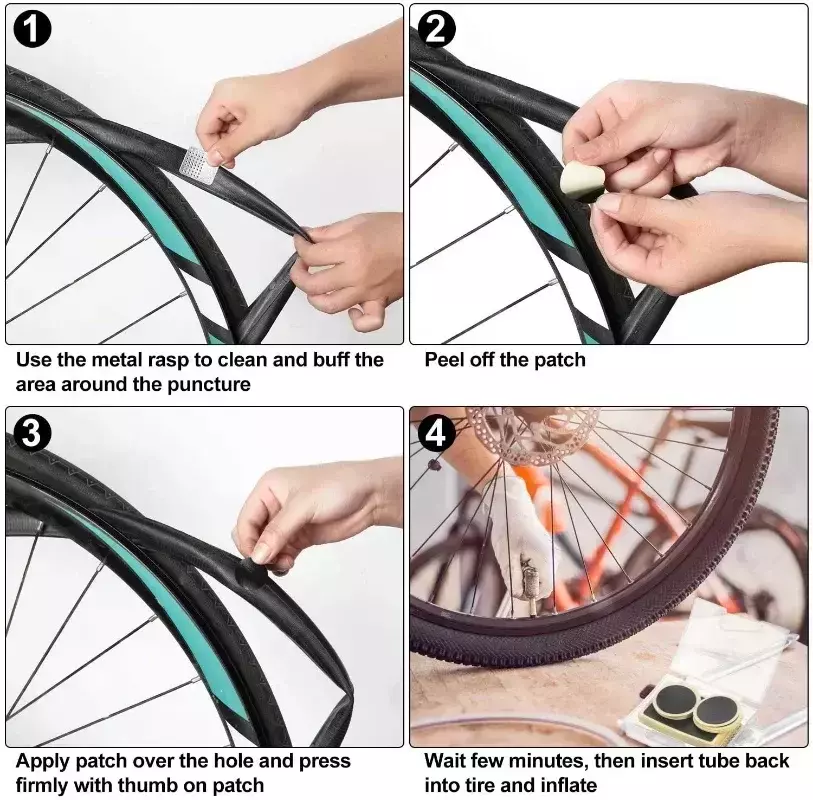 1

Use the metal rasp to clean and buff the area around the puncture

2

Peel off the patch

3

Apply patch over the hole and press firmly with thumb on patch

4

Wait few minutes, then insert tube back into tire and inflate