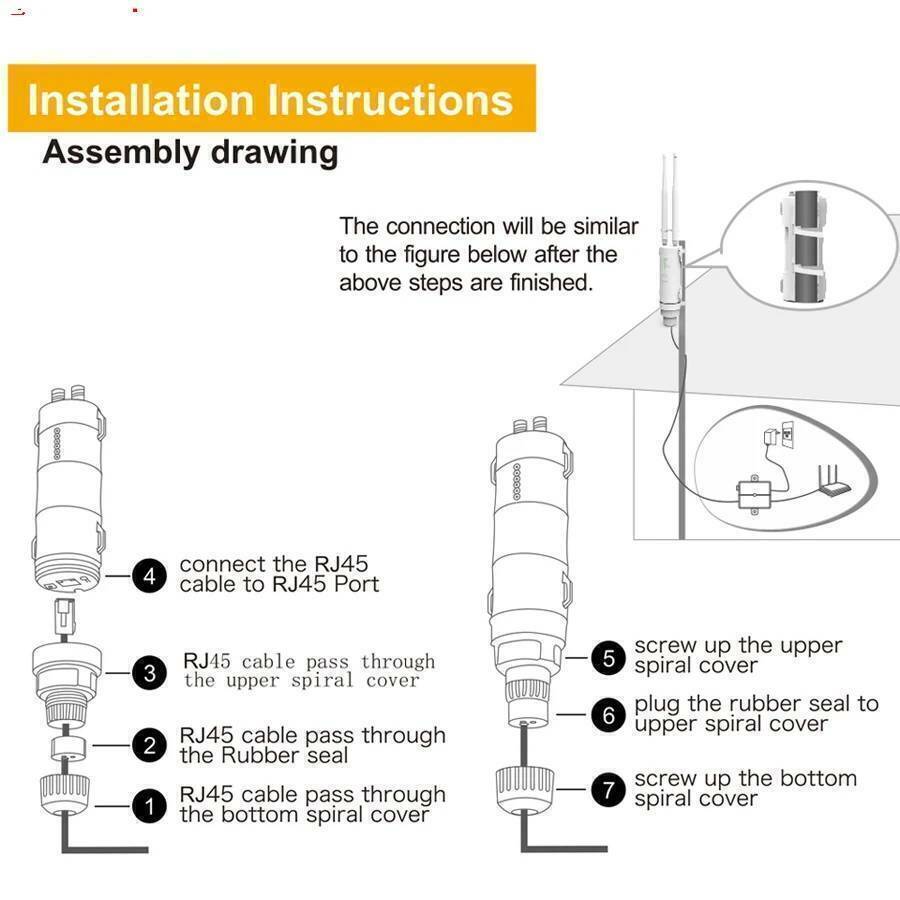 Installation Instructions

Assembly drawing

The connection will be similar to the figure below after the above steps are finished.

4 connect the RJ45 cable to RJ45 Port

3 RJ45 cable pass through the upper spiral cover

2 RJ45 cable pass through the Rubber seal

1 RJ45 cable pass through the bottom spiral cover

5 screw up the upper spiral cover

6 plug the rubber seal to upper spiral cover

7 screw up the bottom spiral cover