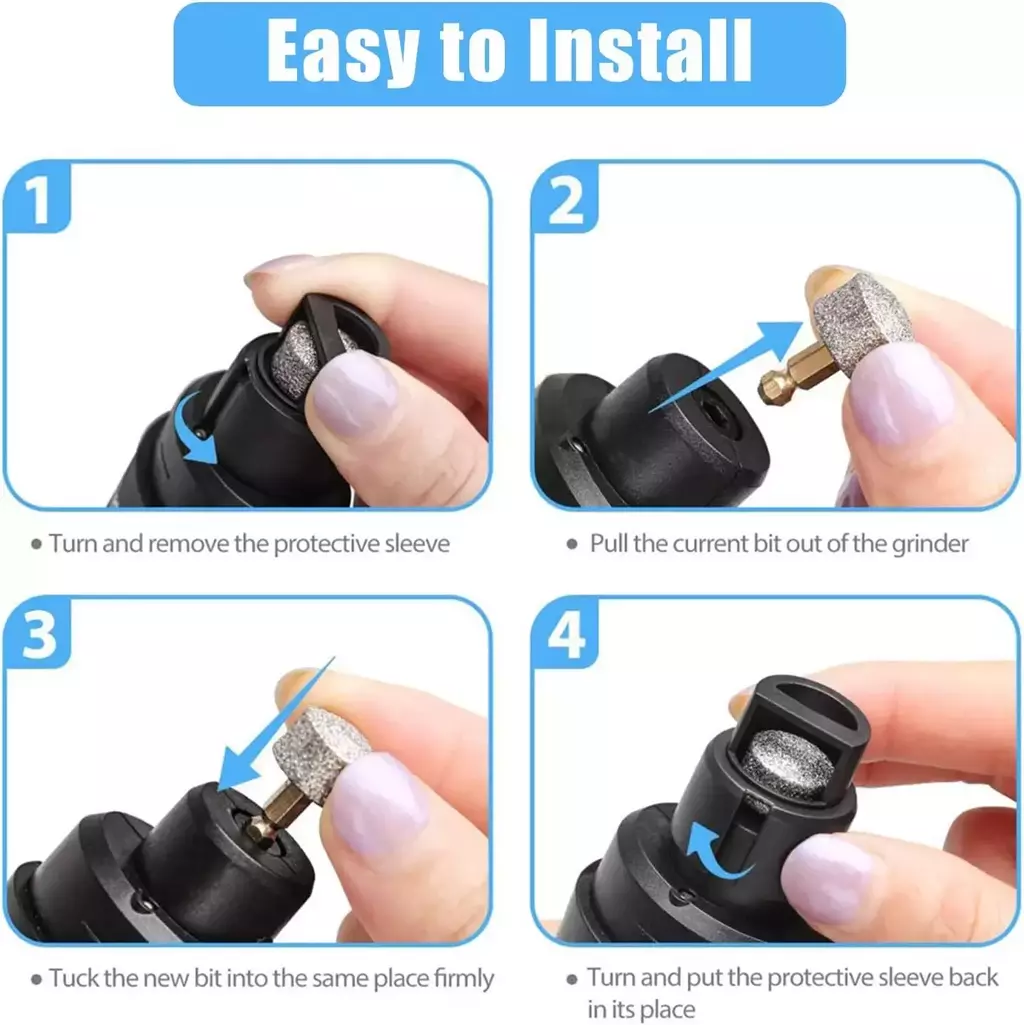 Easy to Install

1

• Turn and remove the protective sleeve

2

• Pull the current bit out of the grinder

3

• Tuck the new bit into the same place firmly

4

• Turn and put the protective sleeve back in its place