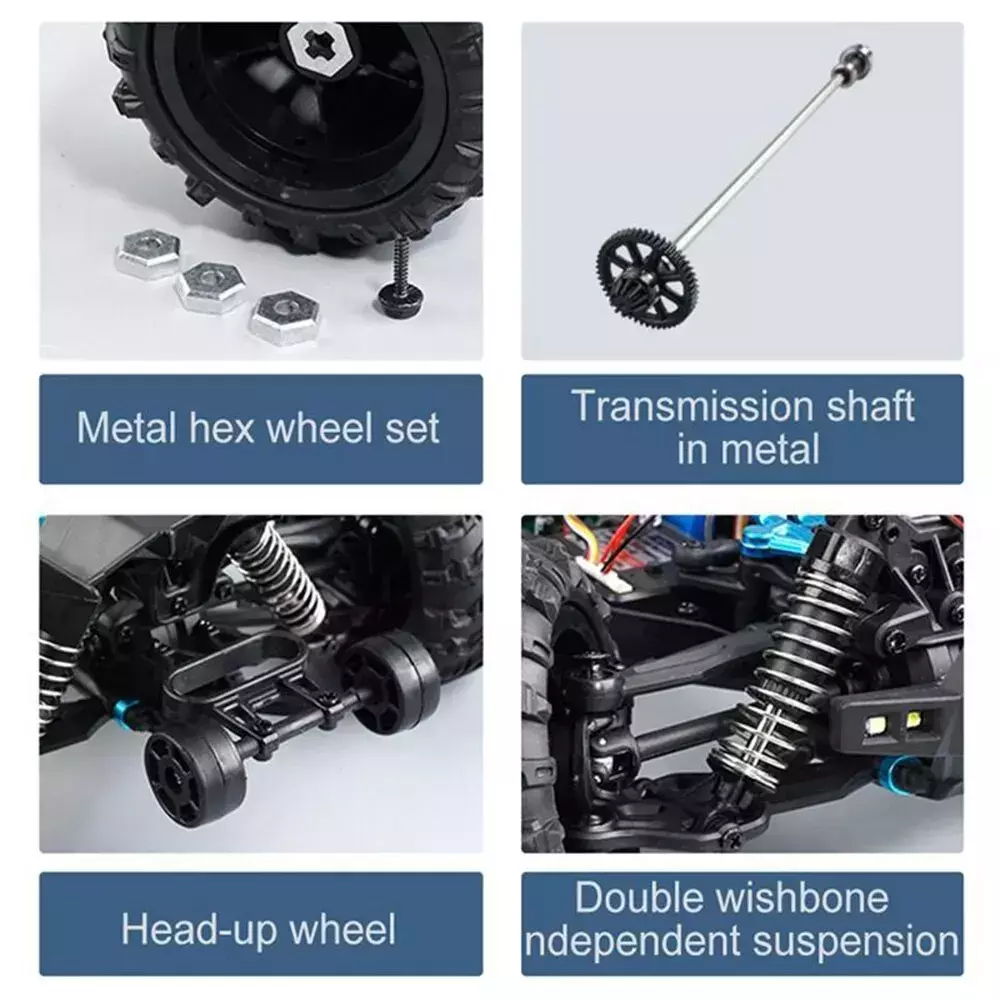 Metal hex wheel set

Transmission shaft in metal

Head-up wheel

Double wishbone ndependent suspension