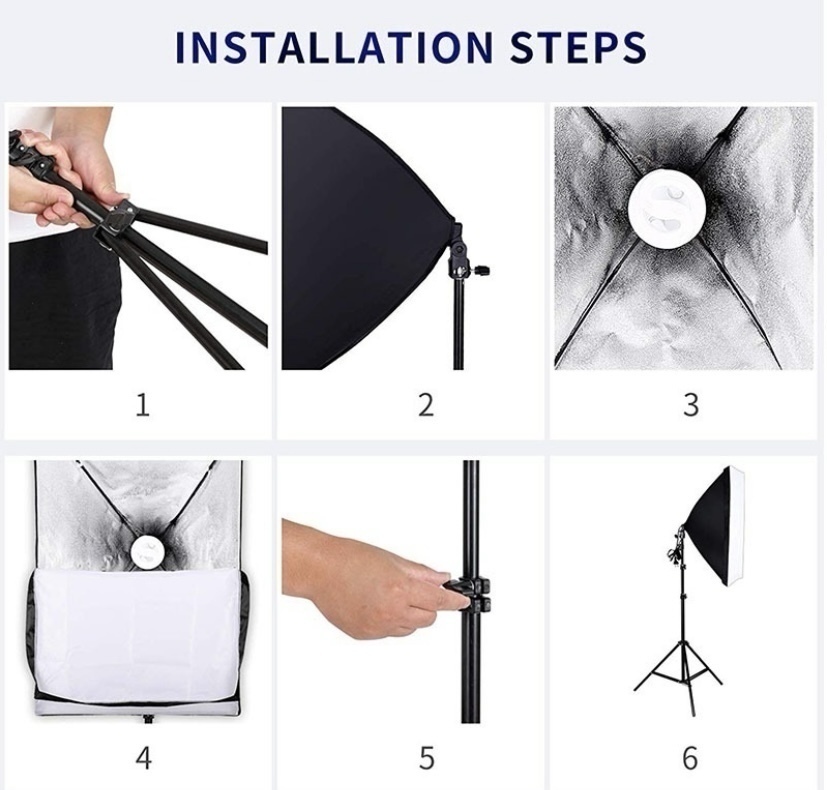 INSTALLATION STEPS

1

2

3

4

5

6