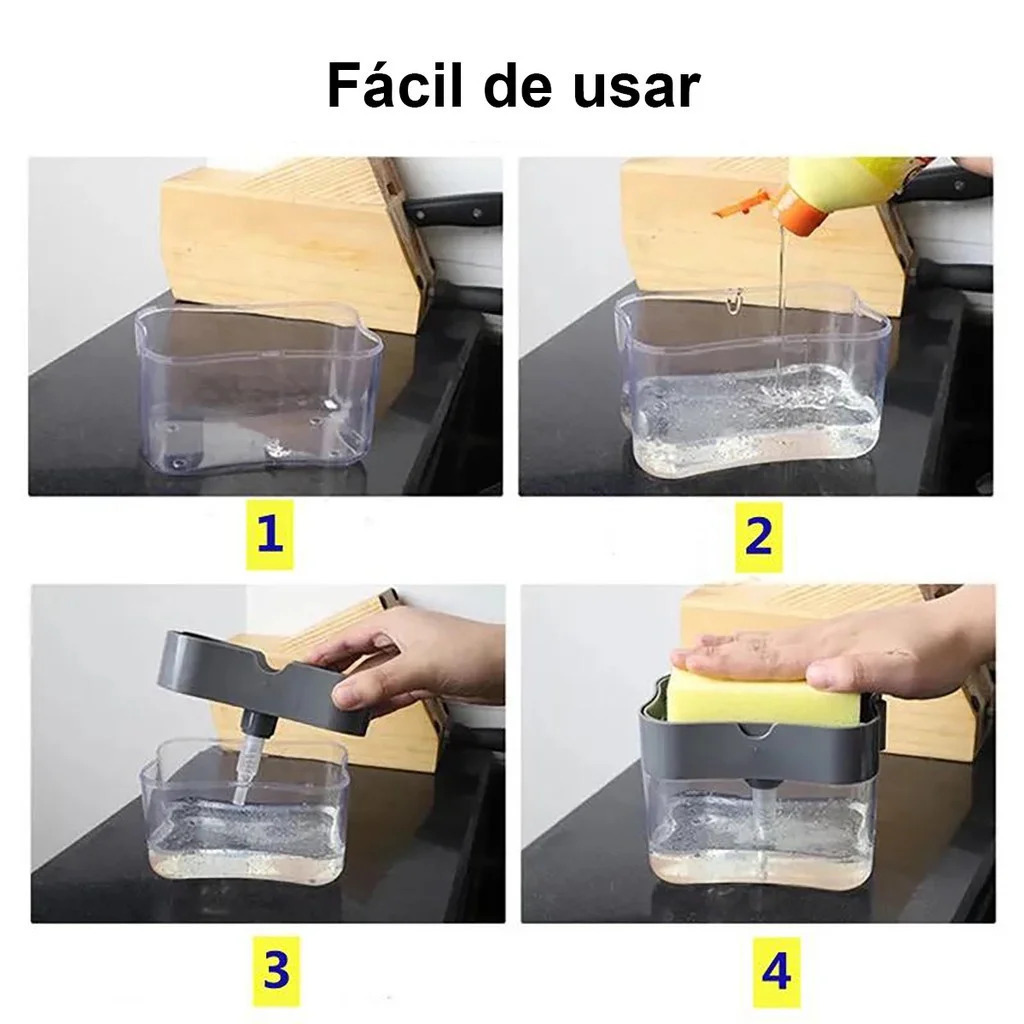 Fácil de usar

1

2

3

4