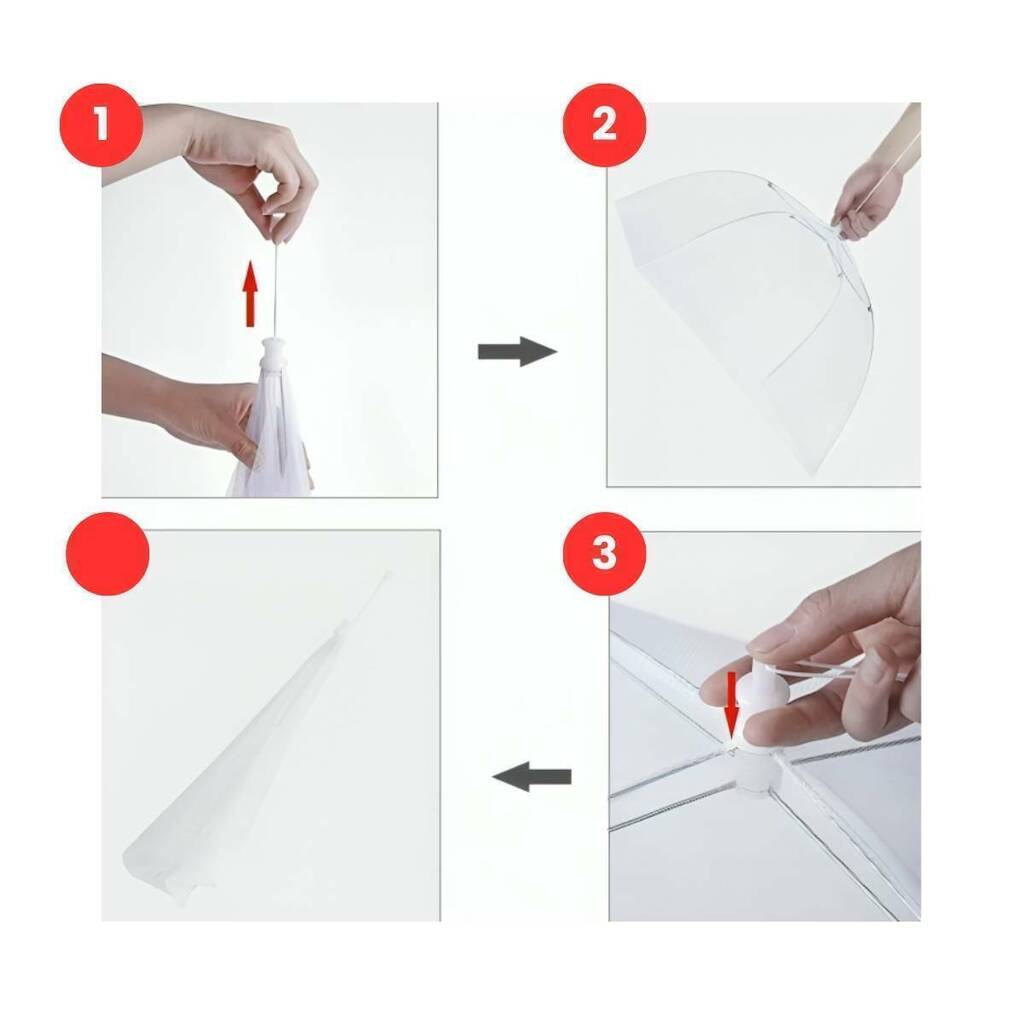 1

2

3