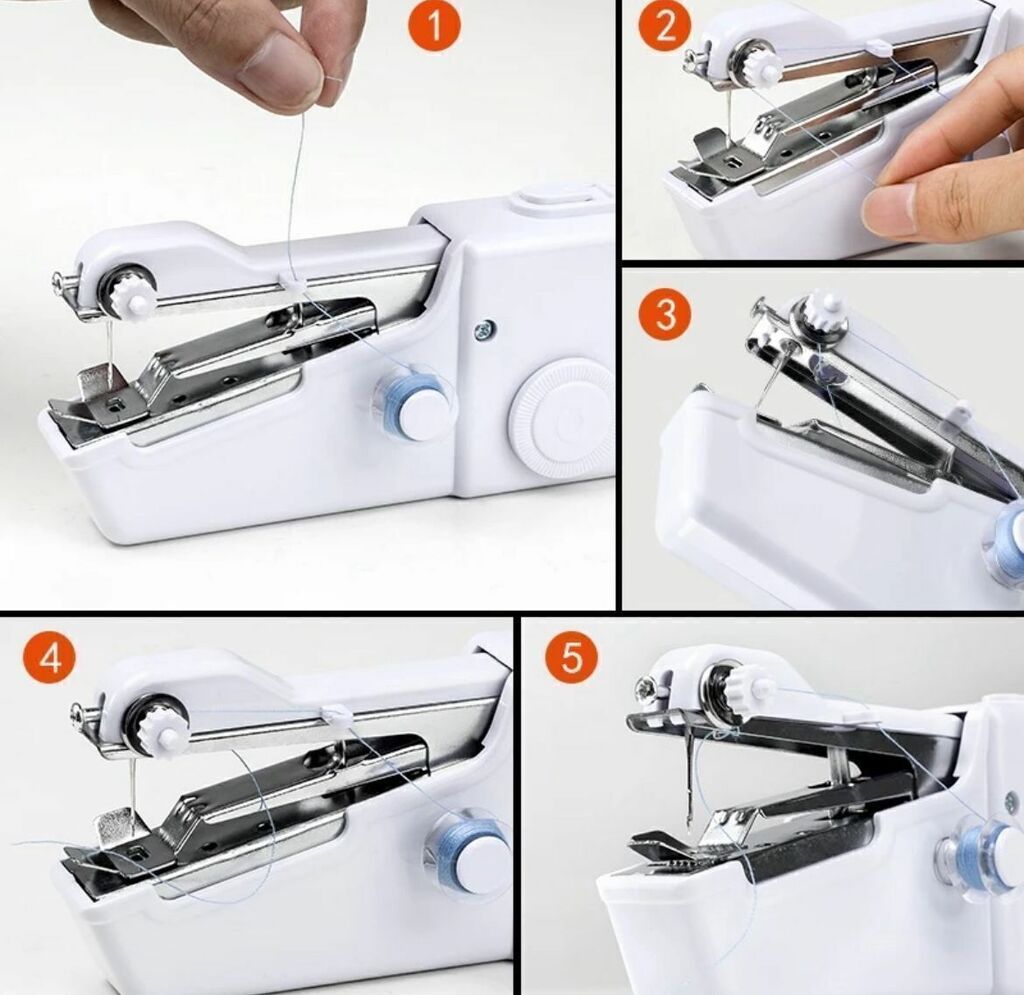 1

2

3

4

5