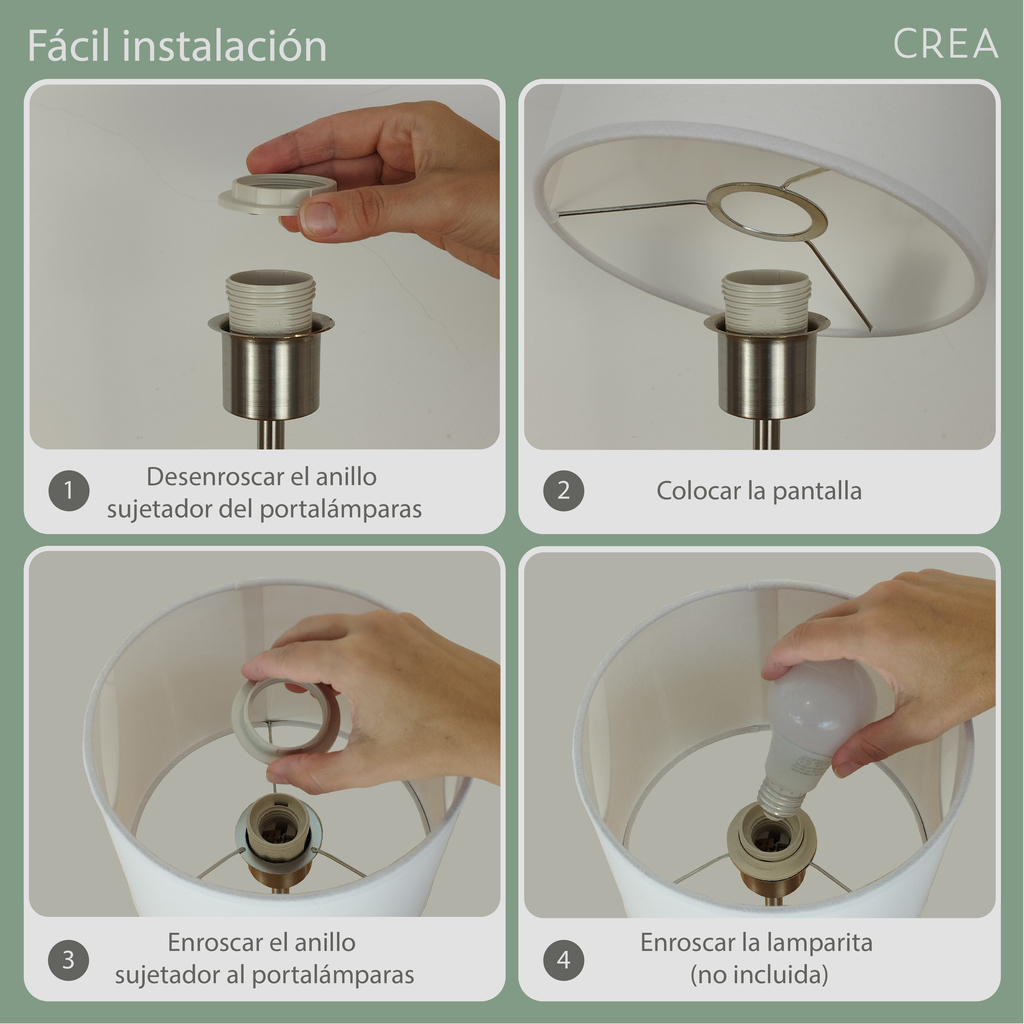 Fácil instalación

CREA

1 Desenroscar el anillo sujetador del portalámparas

2 Colocar la pantalla

3 Enroscar el anillo sujetador al portalámparas

4 Enroscar la lamparita (no incluida)