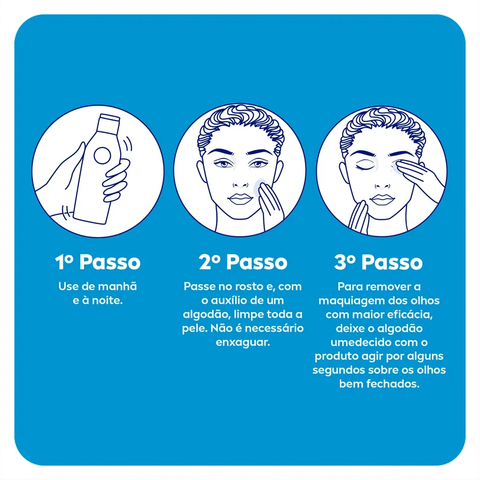 1º Passo

Use de manhã e à noite.

2º Passo

Passe no rosto e, com o auxílio de um algodão, limpe toda a pele. Não é necessário enxaguar.

3º Passo

Para remover a maquiagem dos olhos com maior eficácia, deixe o algodão umedecido com o produto agir por alguns segundos sobre os olhos bem fechados.