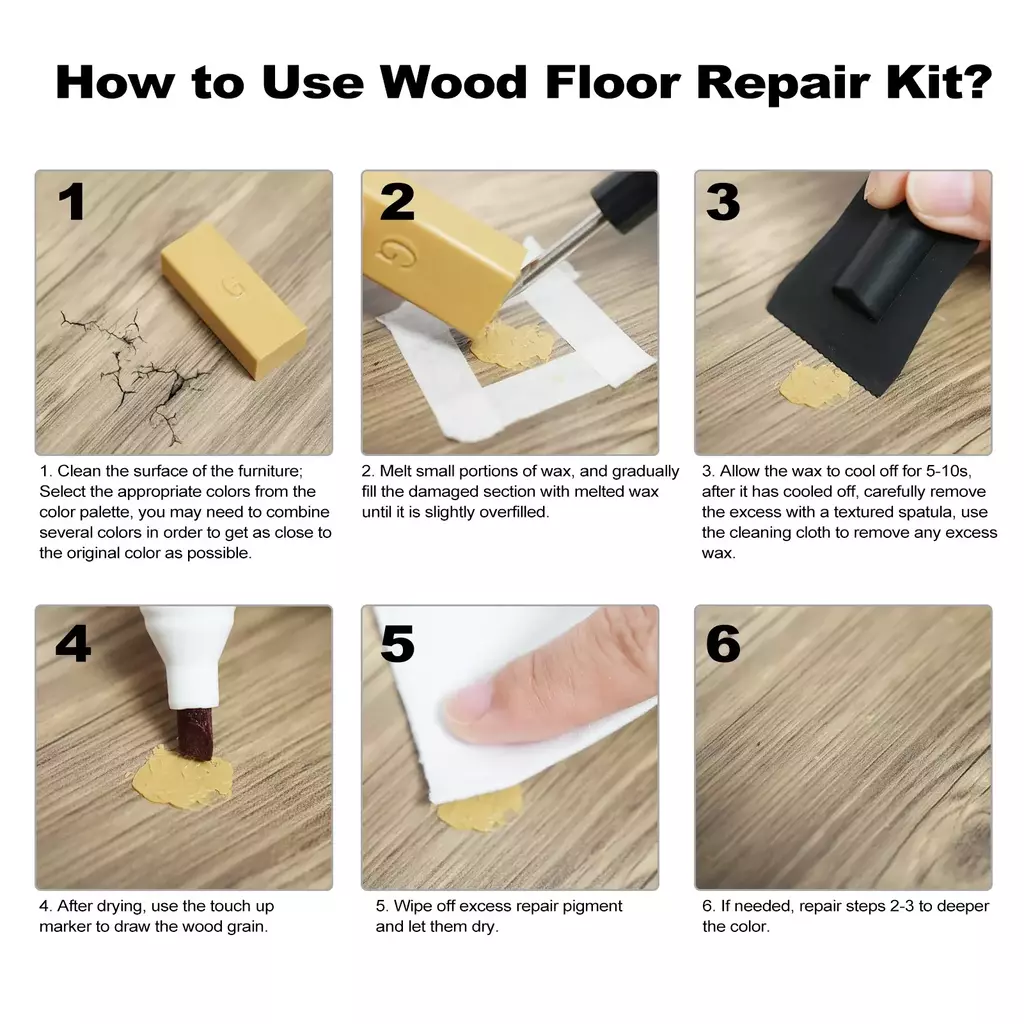 How to Use Wood Floor Repair Kit?

1

G

1. Clean the surface of the furniture; Select the appropriate colors from the color palette, you may need to combine several colors in order to get as close to the original color as possible.

2

G

2. Melt small portions of wax, and gradually fill the damaged section with melted wax until it is slightly overfilled.

3

3. Allow the wax to cool off for 5-10s, after it has cooled off, carefully remove the excess with a textured spatula, use the cleaning cloth to remove any excess wax.

4

4. After drying, use the touch up marker to draw the wood grain.

5

5. Wipe off excess repair pigment and let them dry.

6

6. If needed, repair steps 2-3 to deeper the color.