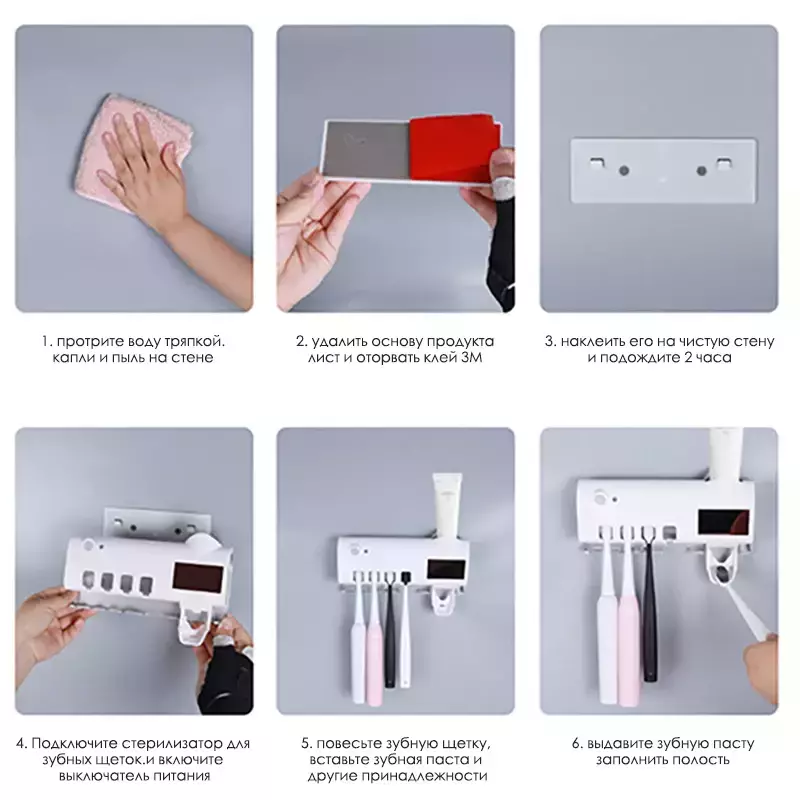 1. протрите воду тряпкой. капли и пыль на стене

2. удалить основу продукта лист и оторвать клей 3М

3. наклеить его на чистую стену и подождите 2 часа

4. Подключите стерилизатор для зубных щеток.и включите выключатель питания

5. повесьте зубную щетку, вставьте зубная паста и другие принадлежности

6. выдавите зубную пасту заполнить полость