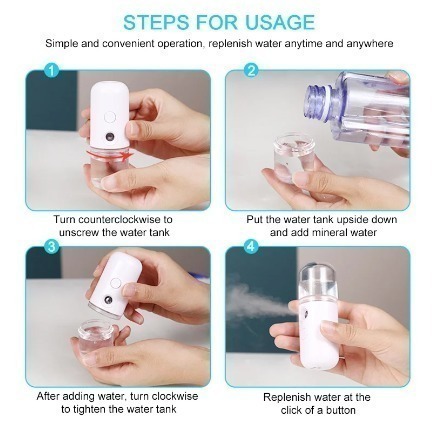 STEPS FOR USAGE

Simple and convenient operation, replenish water anytime and anywhere

1

Turn counterclockwise to unscrew the water tank

2

Put the water tank upside down and add mineral water

3

After adding water, turn clockwise to tighten the water tank

4

Replenish water at the click of a button