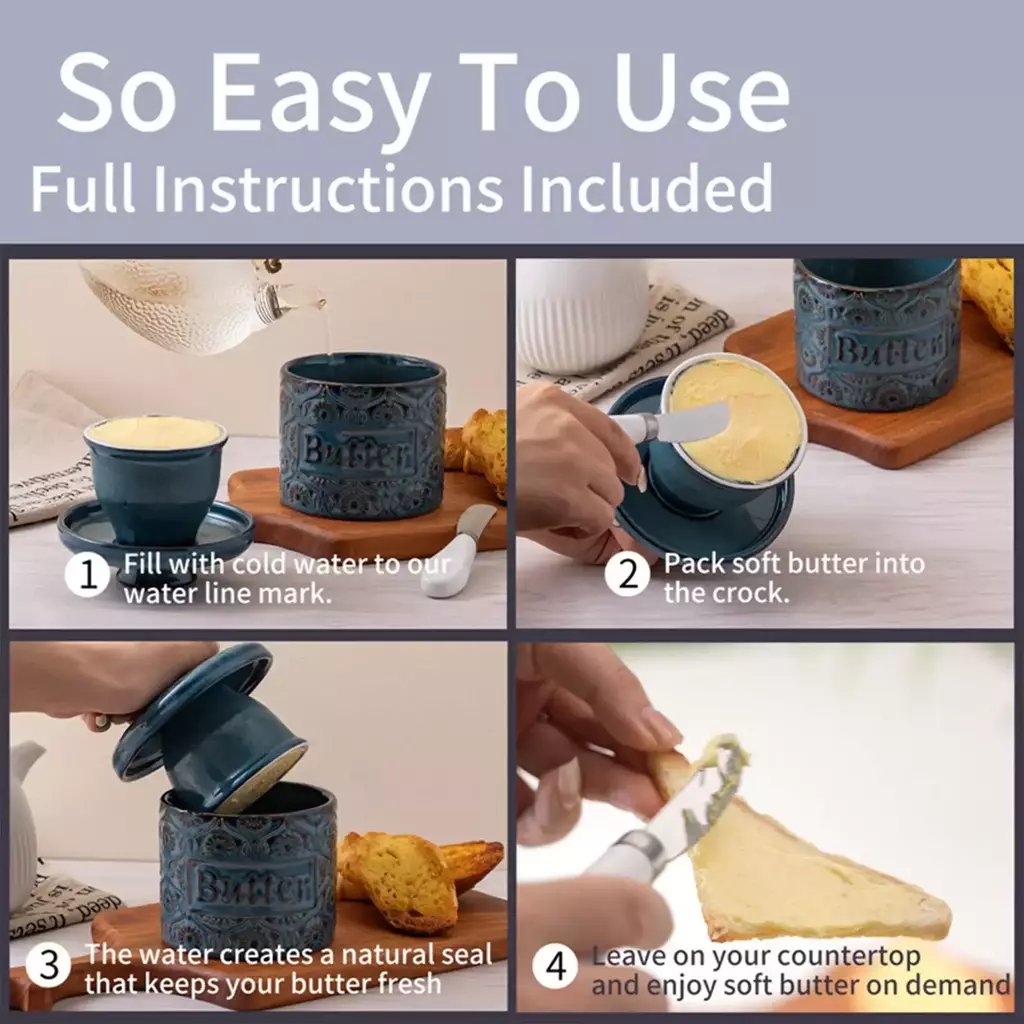 So Easy To Use
Full Instructions Included

Butter

1 Fill with cold water to our water line mark.

Butter

2 Pack soft butter into the crock.

Butter

3 The water creates a natural seal that keeps your butter fresh

4 Leave on your countertop and enjoy soft butter on demand