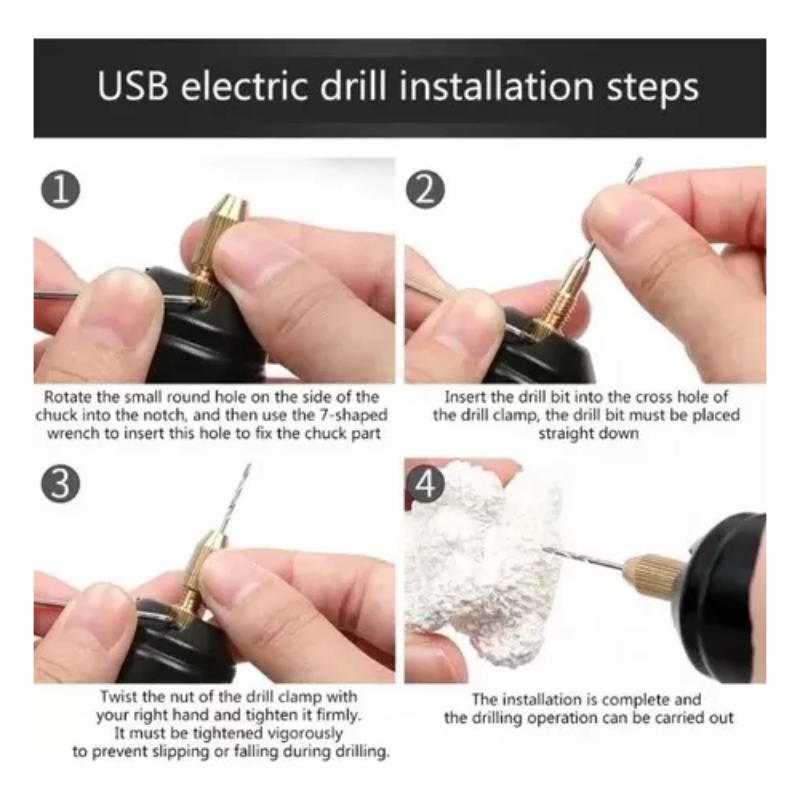 USB electric drill installation steps

1

Rotate the small round hole on the side of the chuck into the notch, and then use the 7-shaped wrench to insert this hole to fix the chuck part

2

Insert the drill bit into the cross hole of the drill clamp, the drill bit must be placed straight down

3

Twist the nut of the drill clamp with your right hand and tighten it firmly. It must be tightened vigorously to prevent slipping or falling during drilling.

4

The installation is complete and the drilling operation can be carried out