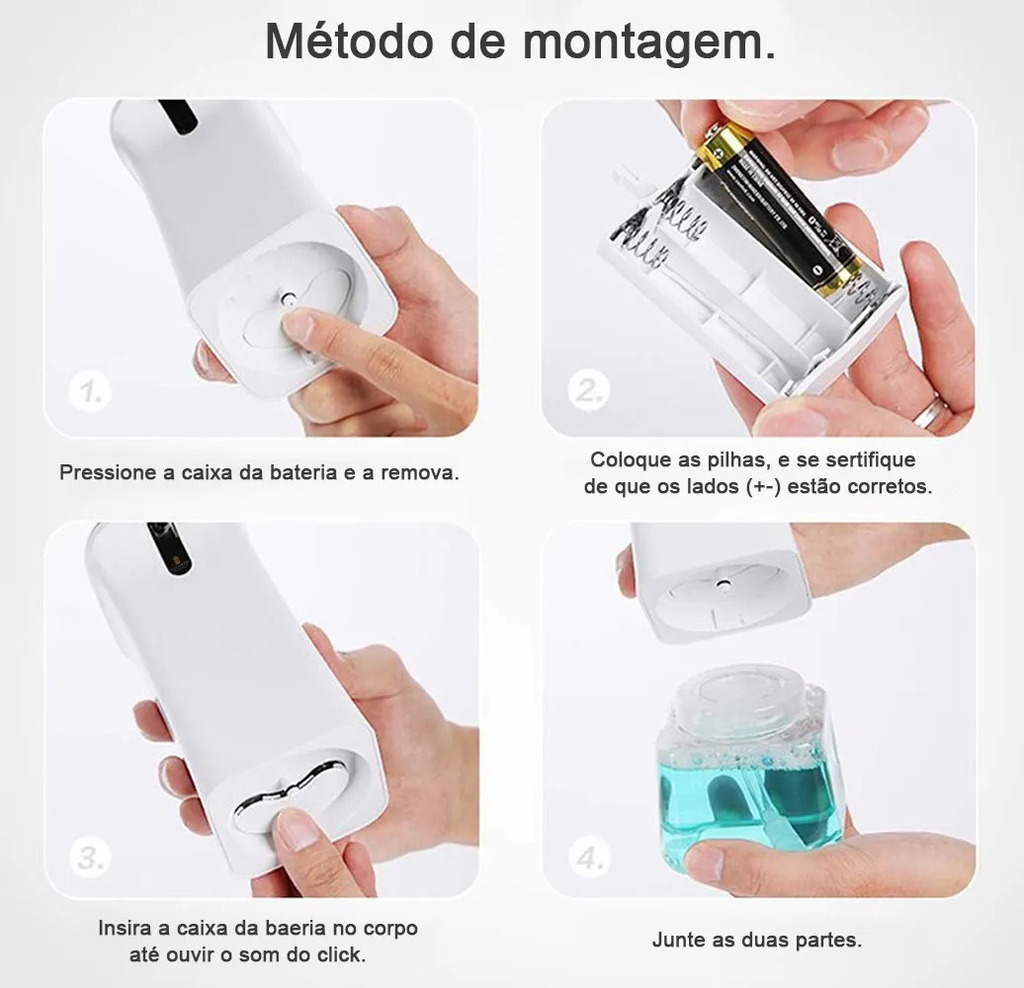 Método de montagem.

1.

Pressione a caixa da bateria e a remova.

2.

Coloque as pilhas, e se sertifique de que os lados (+-) estão corretos.

3.

Insira a caixa da baeria no corpo até ouvir o som do click.

4.

Junte as duas partes.