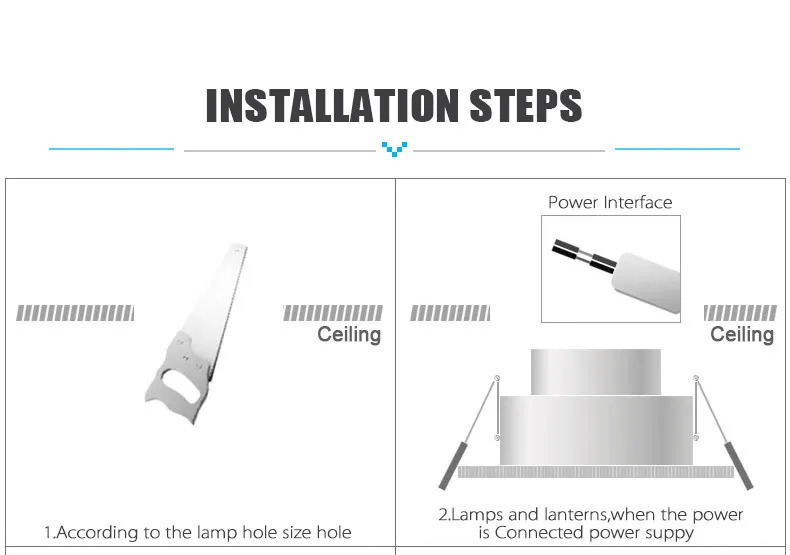 INSTALLATION STEPS

Ceiling

1.According to the lamp hole size hole

Power Interface

Ceiling

2.Lamps and lanterns,when the power is Connected power suppy