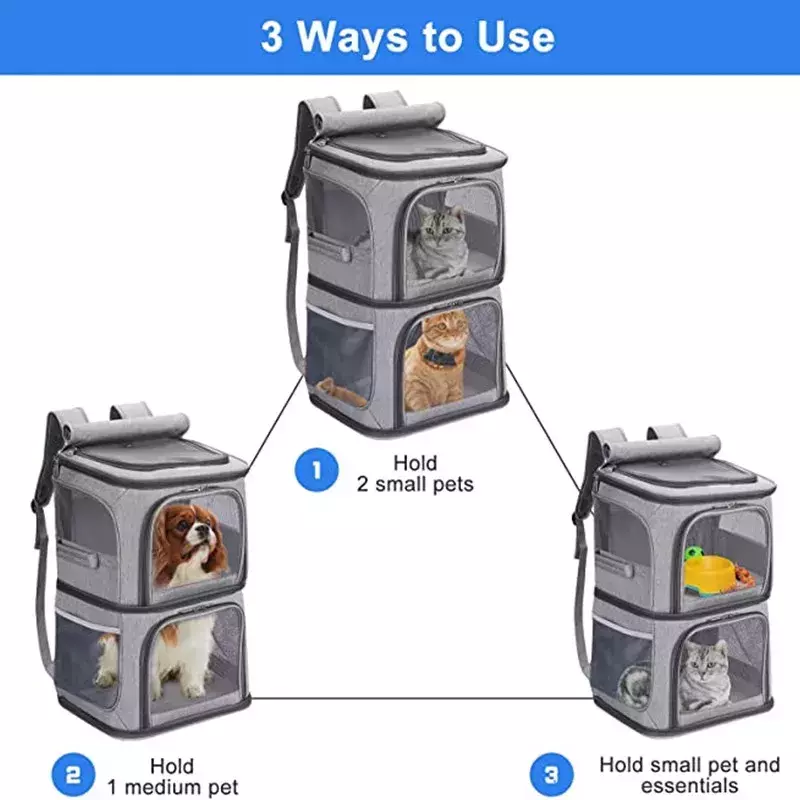 3 Ways to Use

1 Hold 2 small pets

2 Hold 1 medium pet

3 Hold small pet and essentials