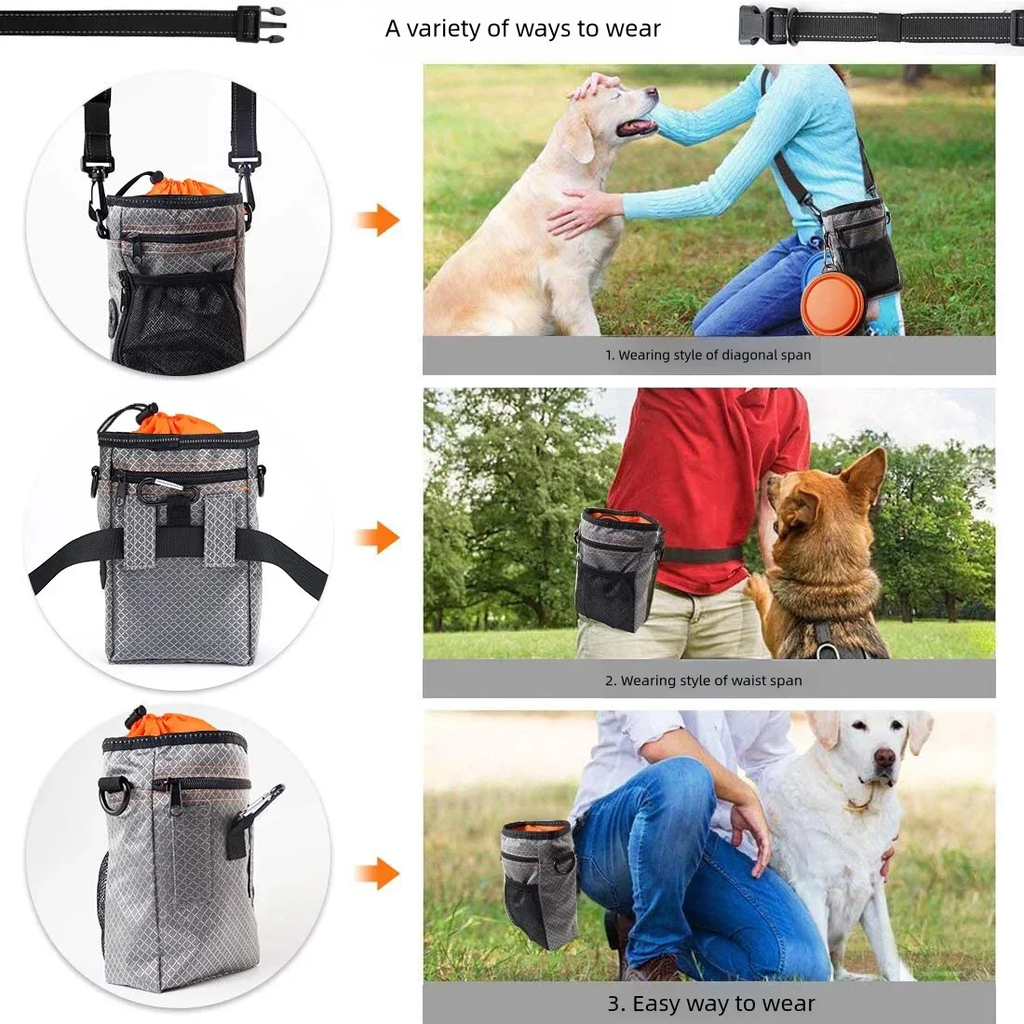 A variety of ways to wear

1. Wearing style of diagonal span

2. Wearing style of waist span

3. Easy way to wear