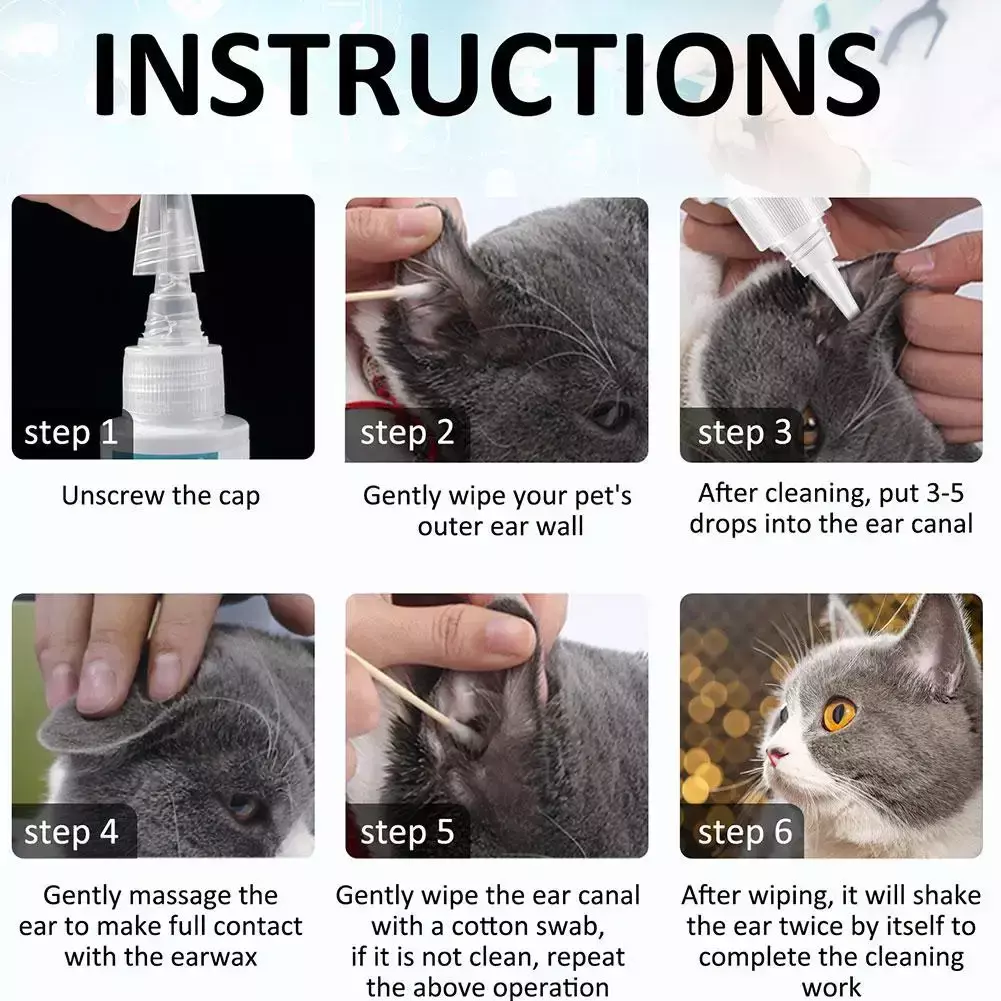 INSTRUCTIONS

step 1
Unscrew the cap

step 2
Gently wipe your pet's outer ear wall

step 3
After cleaning, put 3-5 drops into the ear canal

step 4
Gently massage the ear to make full contact with the earwax

step 5
Gently wipe the ear canal with a cotton swab, if it is not clean, repeat the above operation

step 6
After wiping, it will shake the ear twice by itself to complete the cleaning work