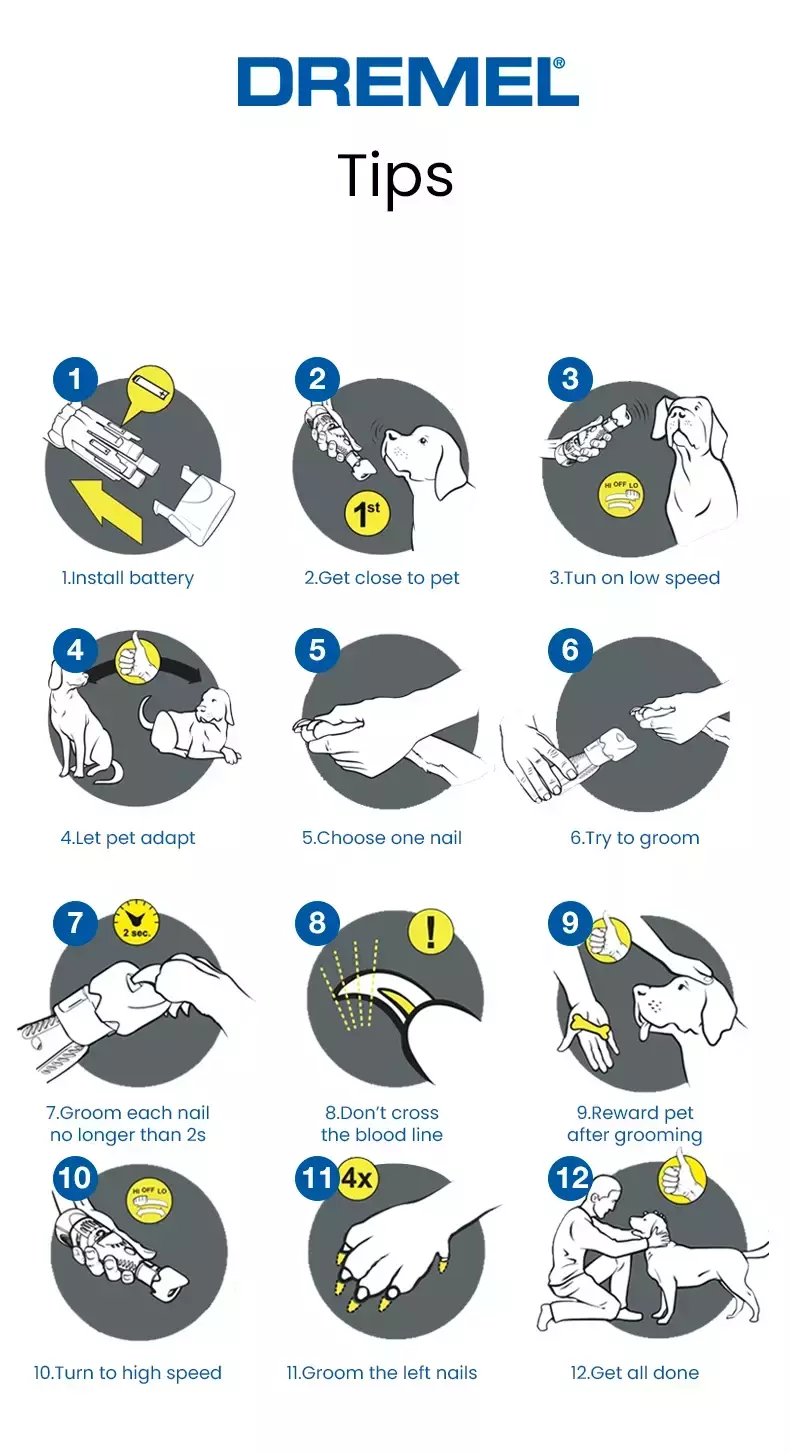 DREMEL®

Tips

1
1.Install battery

2
1st
2.Get close to pet

3
HI OFF LO
3.Tun on low speed

4
4.Let pet adapt

5
5.Choose one nail

6
6.Try to groom

7
2 sec.
7.Groom each nail no longer than 2s

8
!
8.Don't cross the blood line

9
9.Reward pet after grooming

10
HI OFF LO
10.Turn to high speed

11
4x
11.Groom the left nails

12
12.Get all done