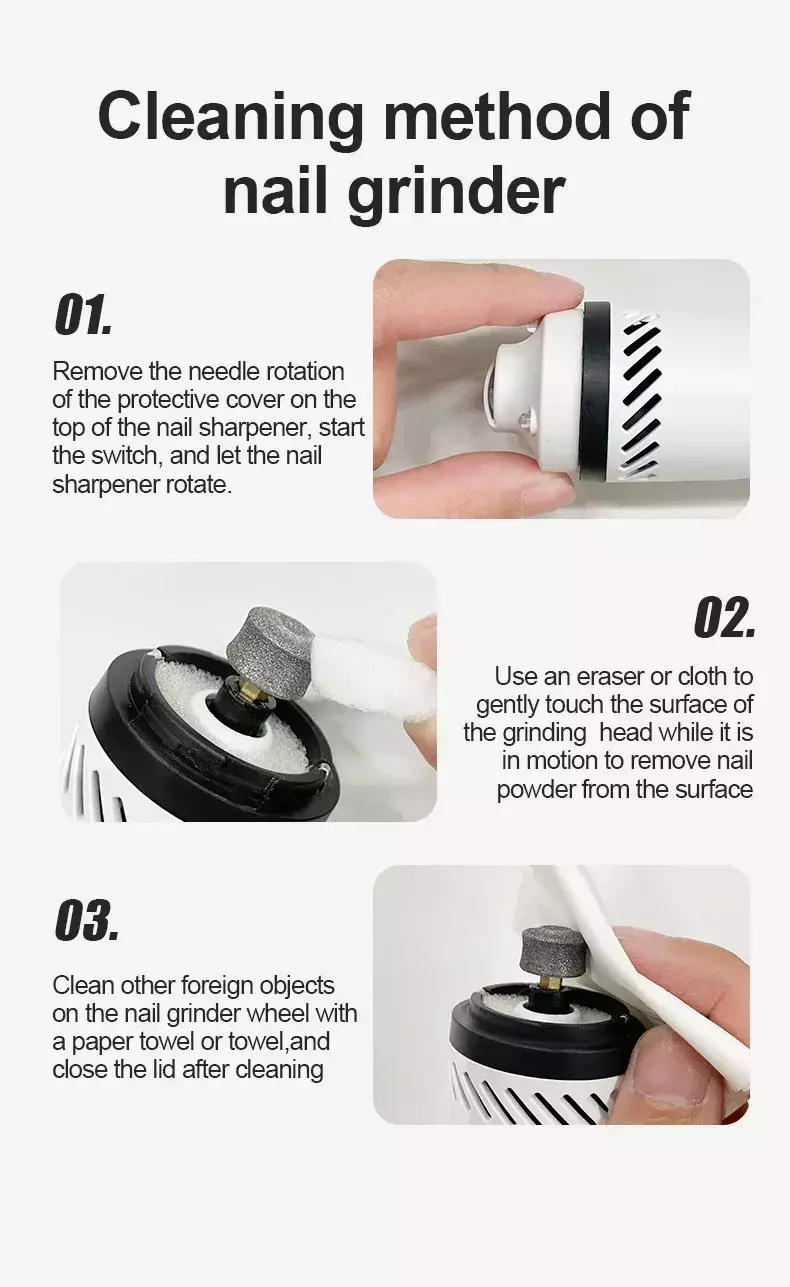 Cleaning method of nail grinder

01.

Remove the needle rotation of the protective cover on the top of the nail sharpener, start the switch, and let the nail sharpener rotate.

02.

Use an eraser or cloth to gently touch the surface of the grinding head while it is in motion to remove nail powder from the surface

03.

Clean other foreign objects on the nail grinder wheel with a paper towel or towel,and close the lid after cleaning