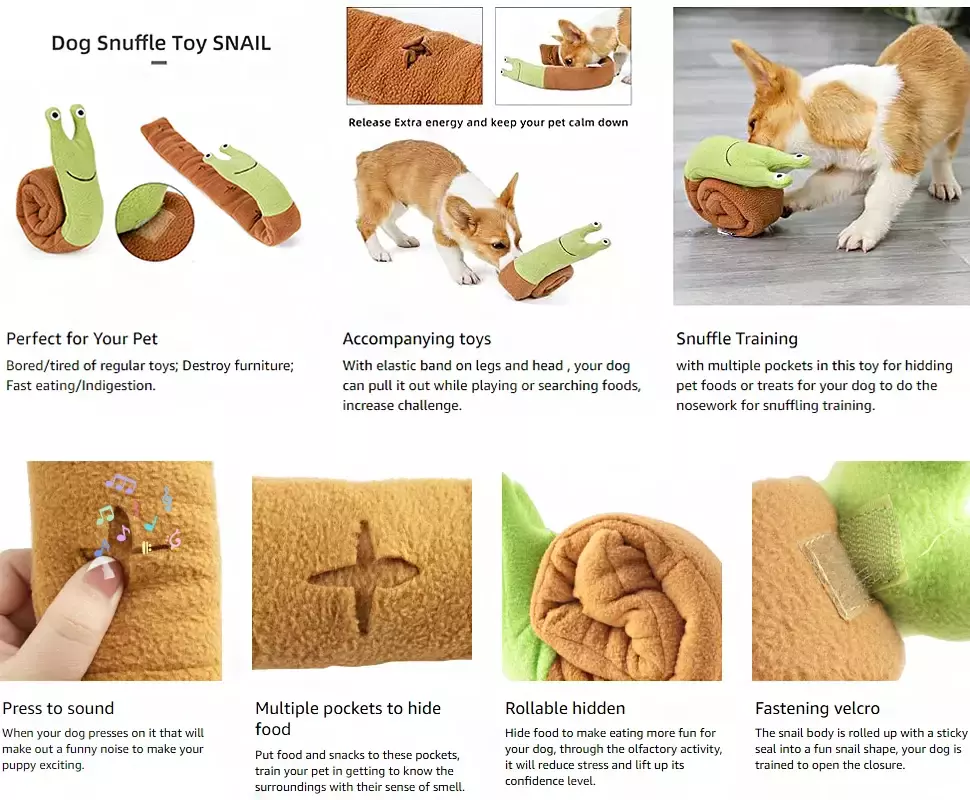 Dog Snuffle Toy SNAIL

Release Extra energy and keep your pet calm down

Perfect for Your Pet

Bored/tired of regular toys; Destroy furniture; Fast eating/Indigestion.

Accompanying toys

With elastic band on legs and head , your dog can pull it out while playing or searching foods, increase challenge.

Snuffle Training

with multiple pockets in this toy for hidding pet foods or treats for your dog to do the nosework for snuffling training.

Press to sound

When your dog presses on it that will make out a funny noise to make your puppy exciting.

Multiple pockets to hide food

Put food and snacks to these pockets, train your pet in getting to know the surroundings with their sense of smell.

Rollable hidden

Hide food to make eating more fun for your dog, through the olfactory activity, it will reduce stress and lift up its confidence level.

Fastening velcro

The snail body is rolled up with a sticky seal into a fun snail shape, your dog is trained to open the closure.