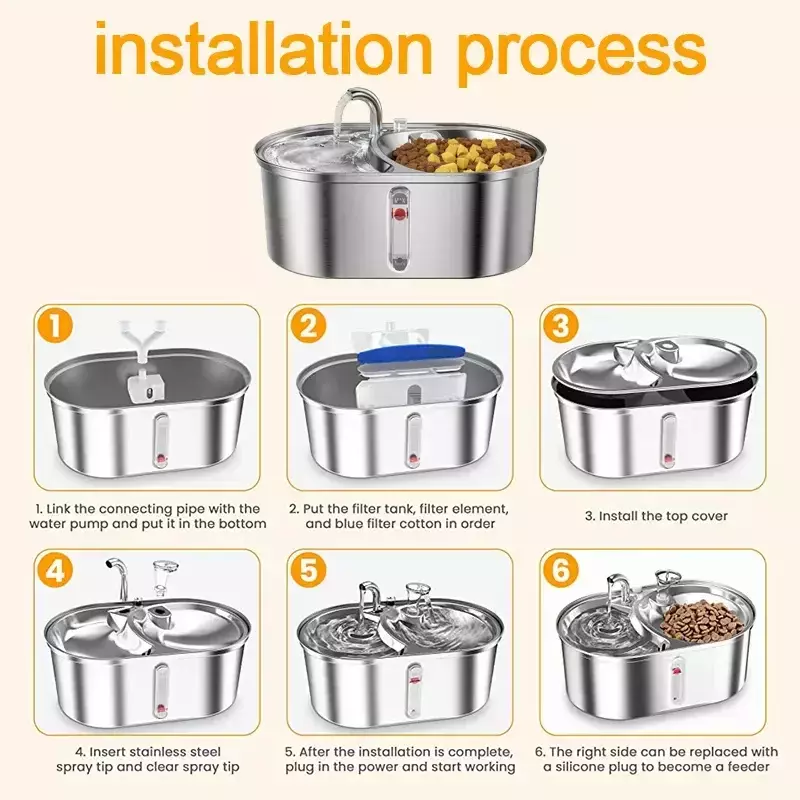 installation process

1

1. Link the connecting pipe with the water pump and put it in the bottom

2

2. Put the filter tank, filter element, and blue filter cotton in order

3

3. Install the top cover

4

4. Insert stainless steel spray tip and clear spray tip

5

5. After the installation is complete, plug in the power and start working

6

6. The right side can be replaced with a silicone plug to become a feeder