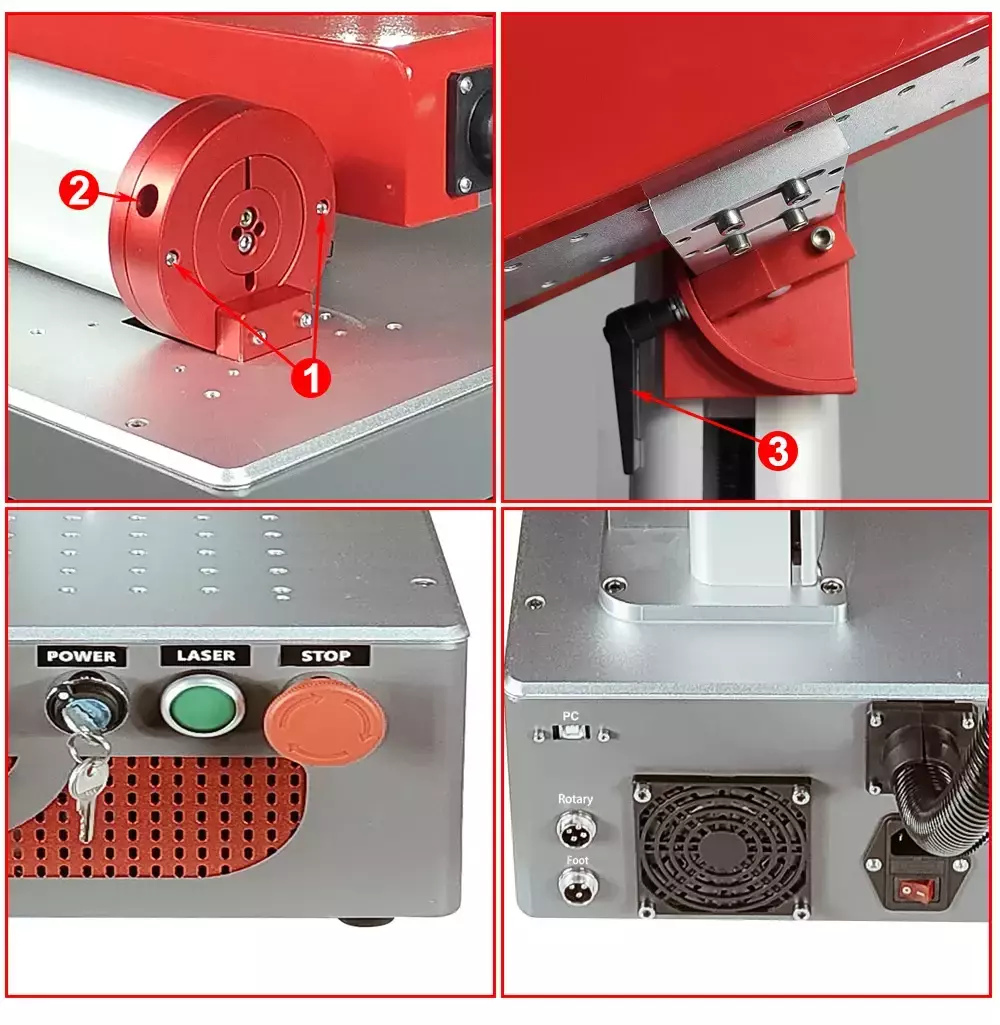 2
1
3
POWER
LASER
STOP
PC
Rotary
Foot