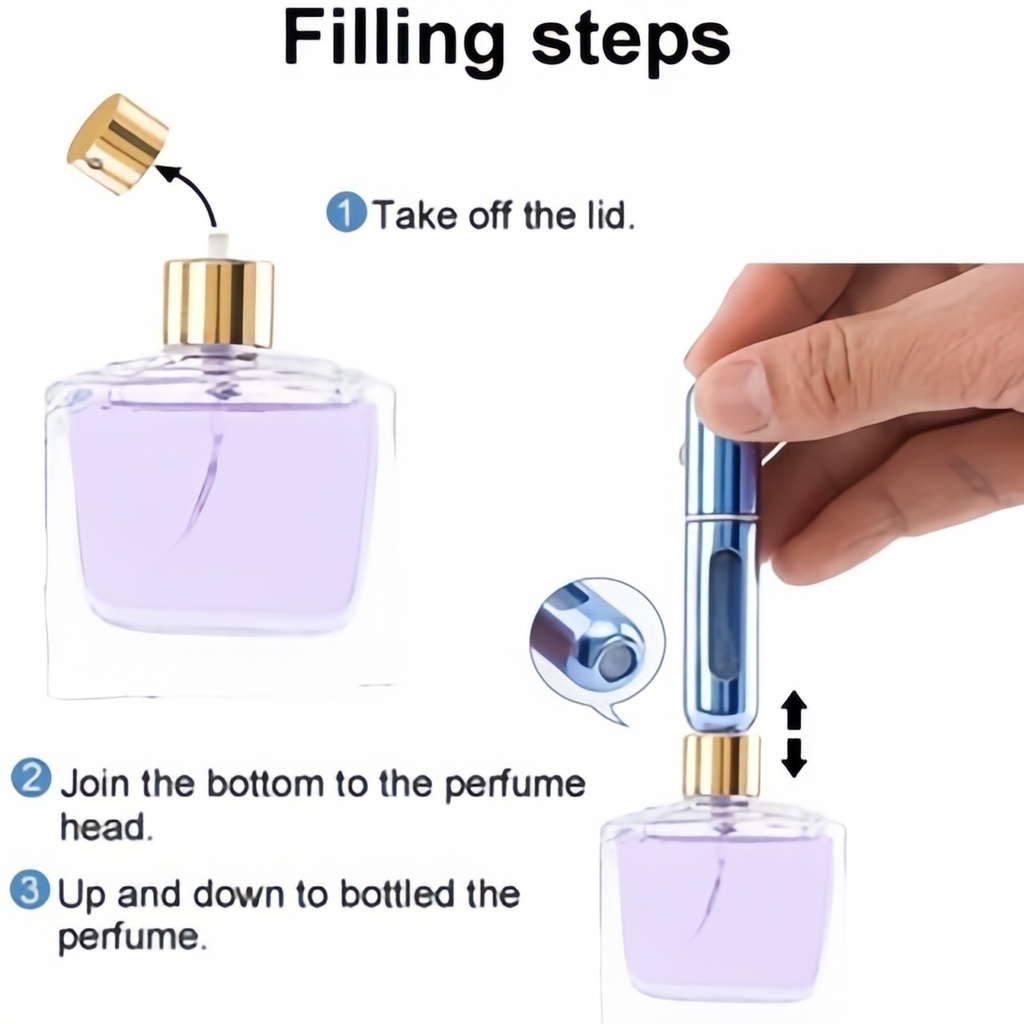 Filling steps

1 Take off the lid.

2 Join the bottom to the perfume head.

3 Up and down to bottled the perfume.