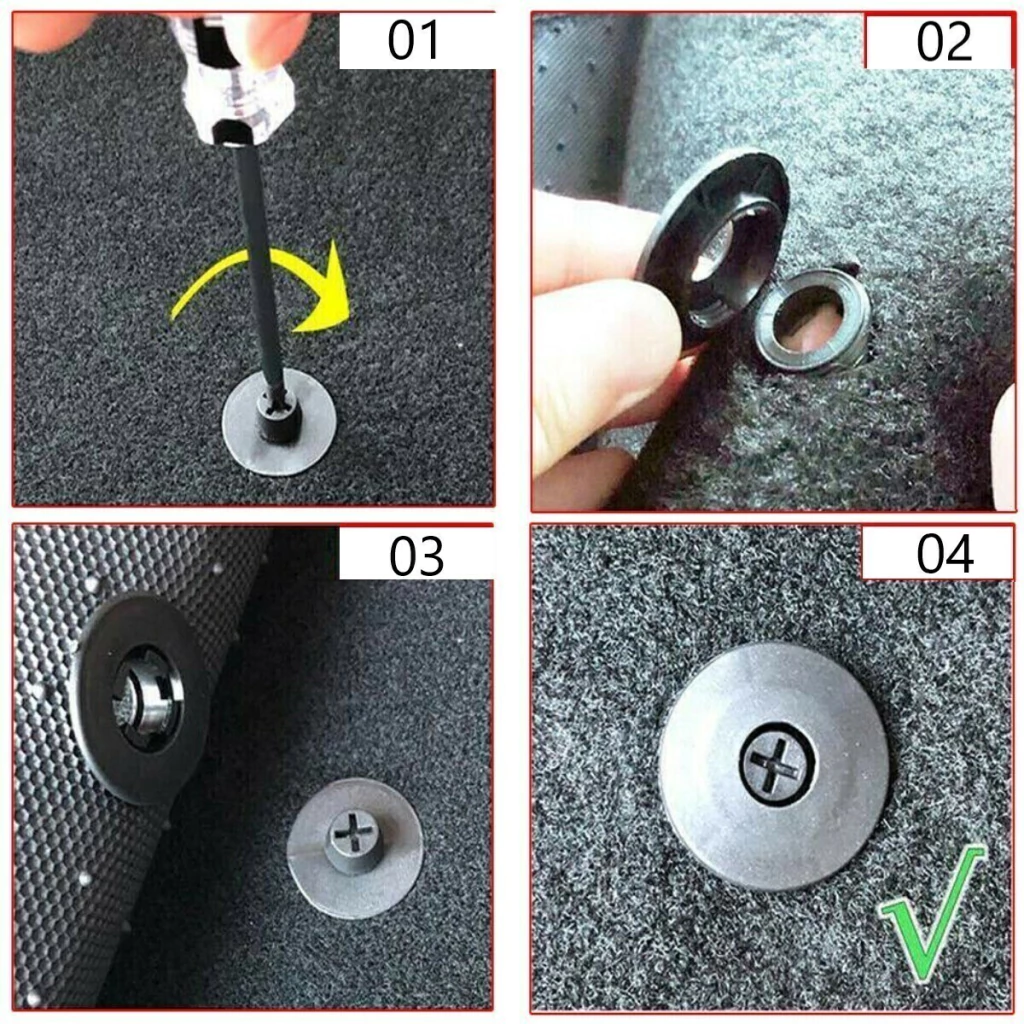 01

02

03

04